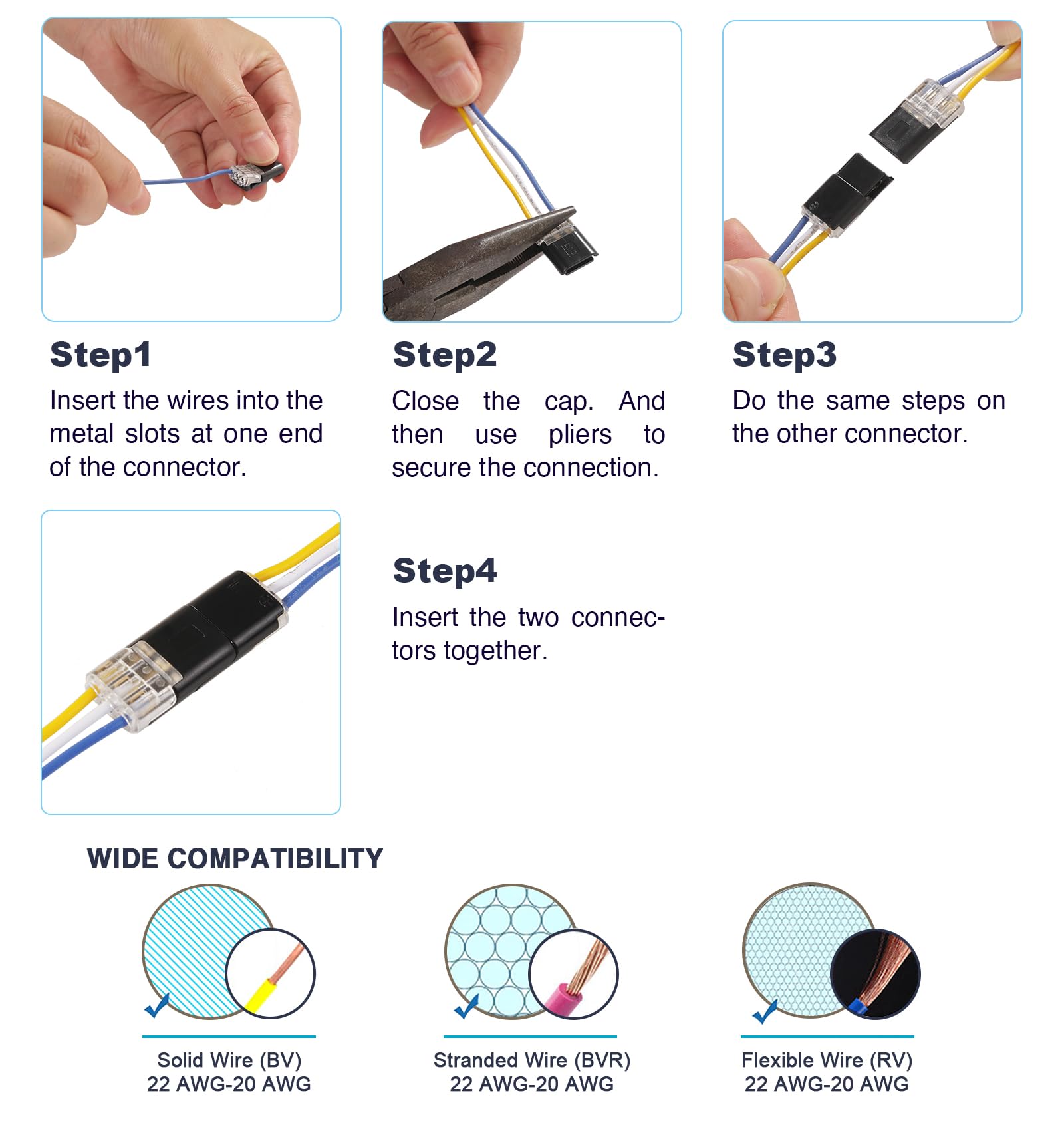 Step1
Insert the wires into the metal slots at one end of the connector.

Step2
Close the cap. And then use pliers to secure the connection.

Step3
Do the same steps on the other connector.

Step4
Insert the two connectors together.

WIDE COMPATIBILITY

Solid Wire (BV)
22 AWG-20 AWG

Stranded Wire (BVR)
22 AWG-20 AWG

Flexible Wire (RV)
22 AWG-20 AWG