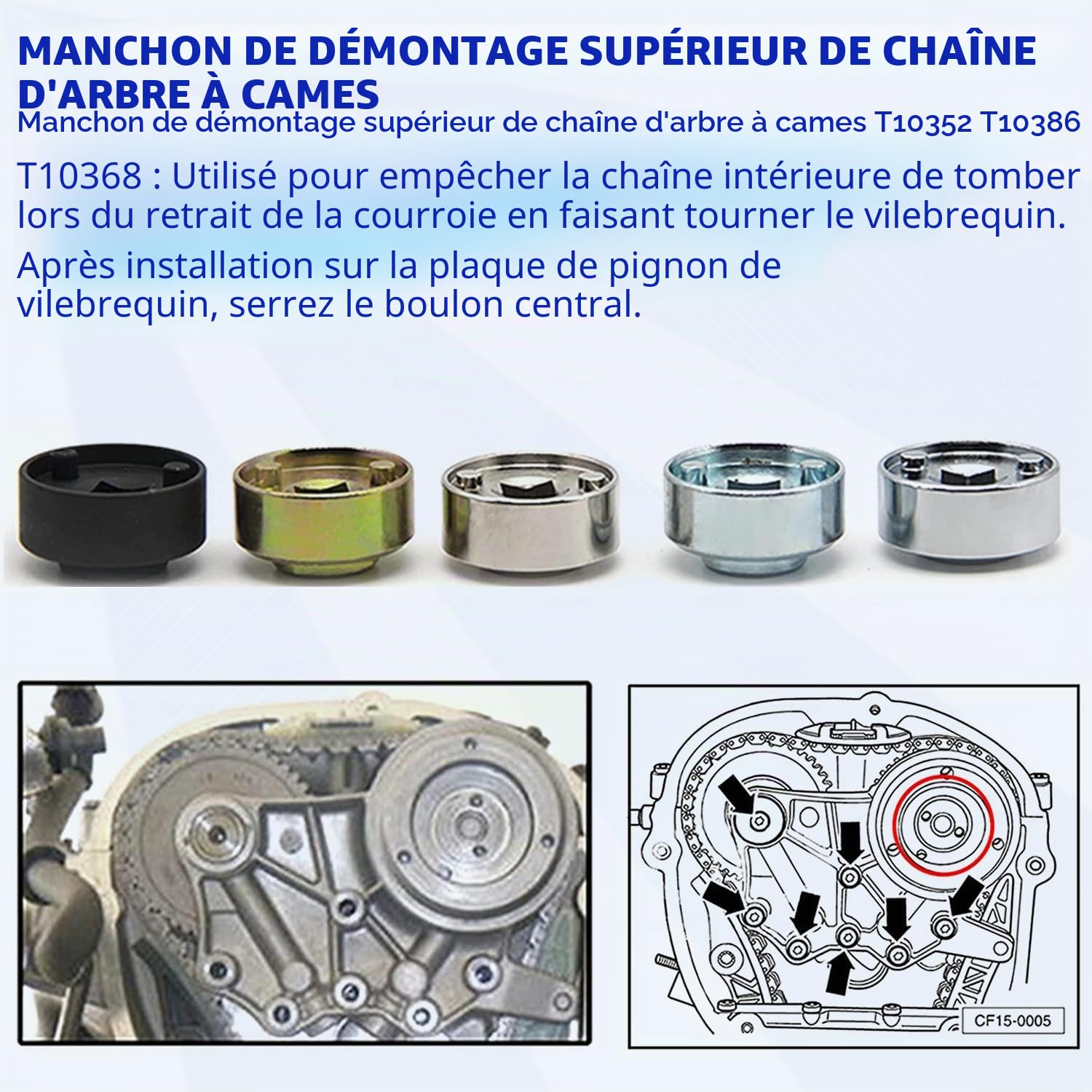 MANCHON DE DÉMONTAGE SUPÉRIEUR DE CHAÎNE D'ARBRE À CAMES

Manchon de démontage supérieur de chaîne d'arbre à cames T10352 T10386

T10368 : Utilisé pour empêcher la chaîne intérieure de tomber lors du retrait de la courroie en faisant tourner le vilebrequin.

Après installation sur la plaque de pignon de vilebrequin, serrez le boulon central.

CF15-0005