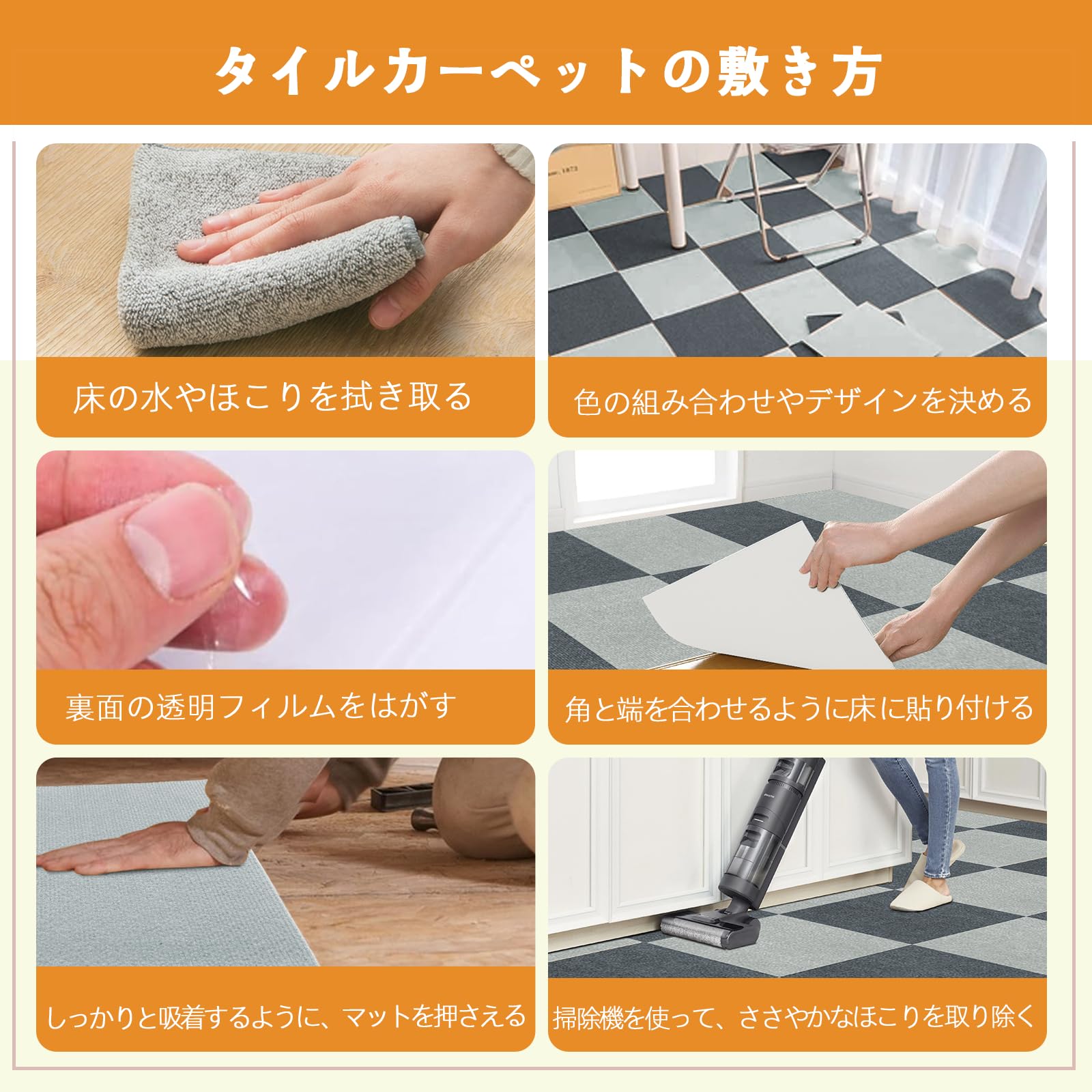 タイルカーペットの敷き方

床の水やほこりを拭き取る

色の組み合わせやデザインを決める

裏面の透明フィルムをはがす

角と端を合わせるように床に貼り付ける

しっかりと吸着するように、マットを押さえる

掃除機を使って、ささやかなほこりを取り除く