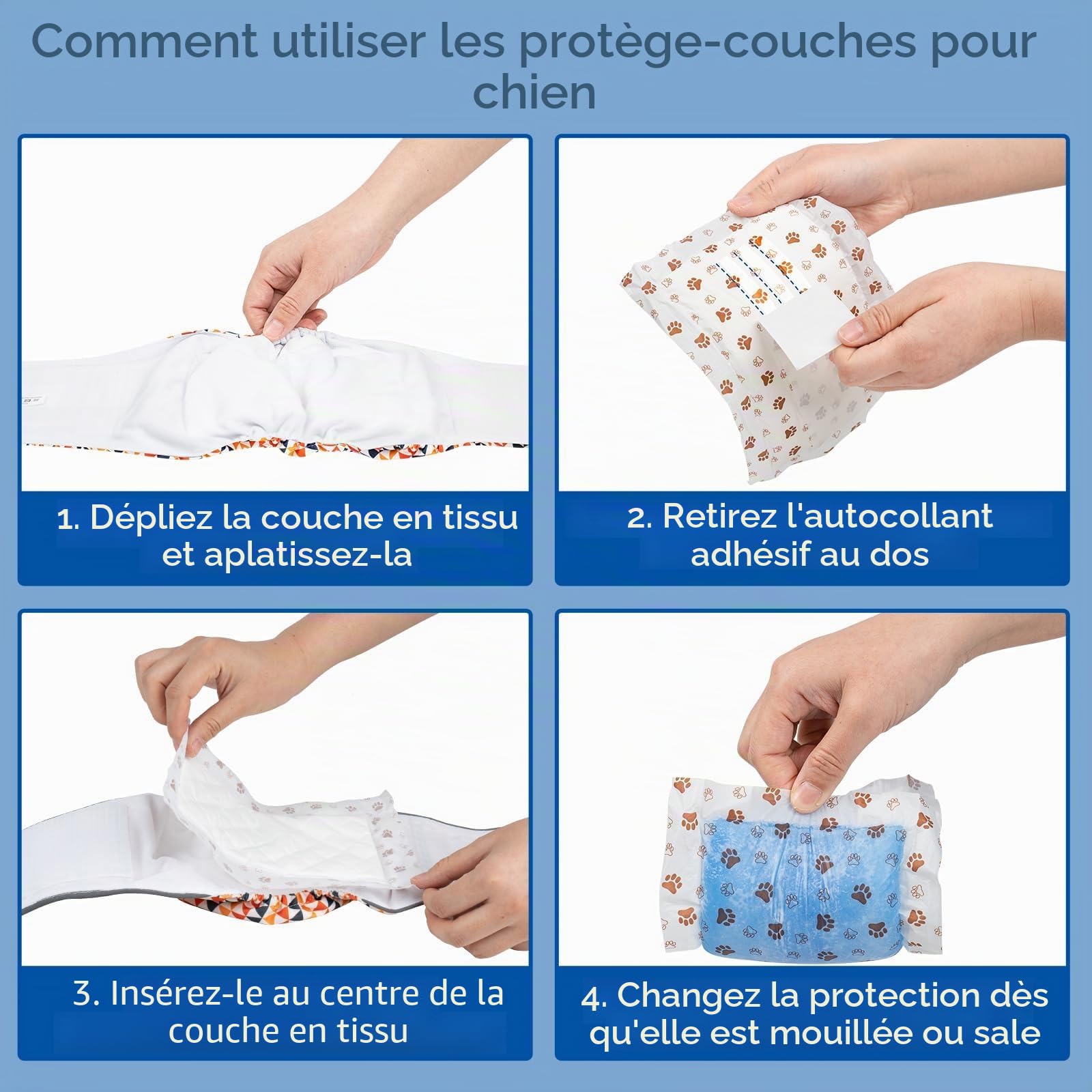 Comment utiliser les protège-couches pour chien

1. Dépliez la couche en tissu et aplatissez-la

2. Retirez l'autocollant adhésif au dos

3. Insérez-le au centre de la couche en tissu

4. Changez la protection dès qu'elle est mouillée ou sale