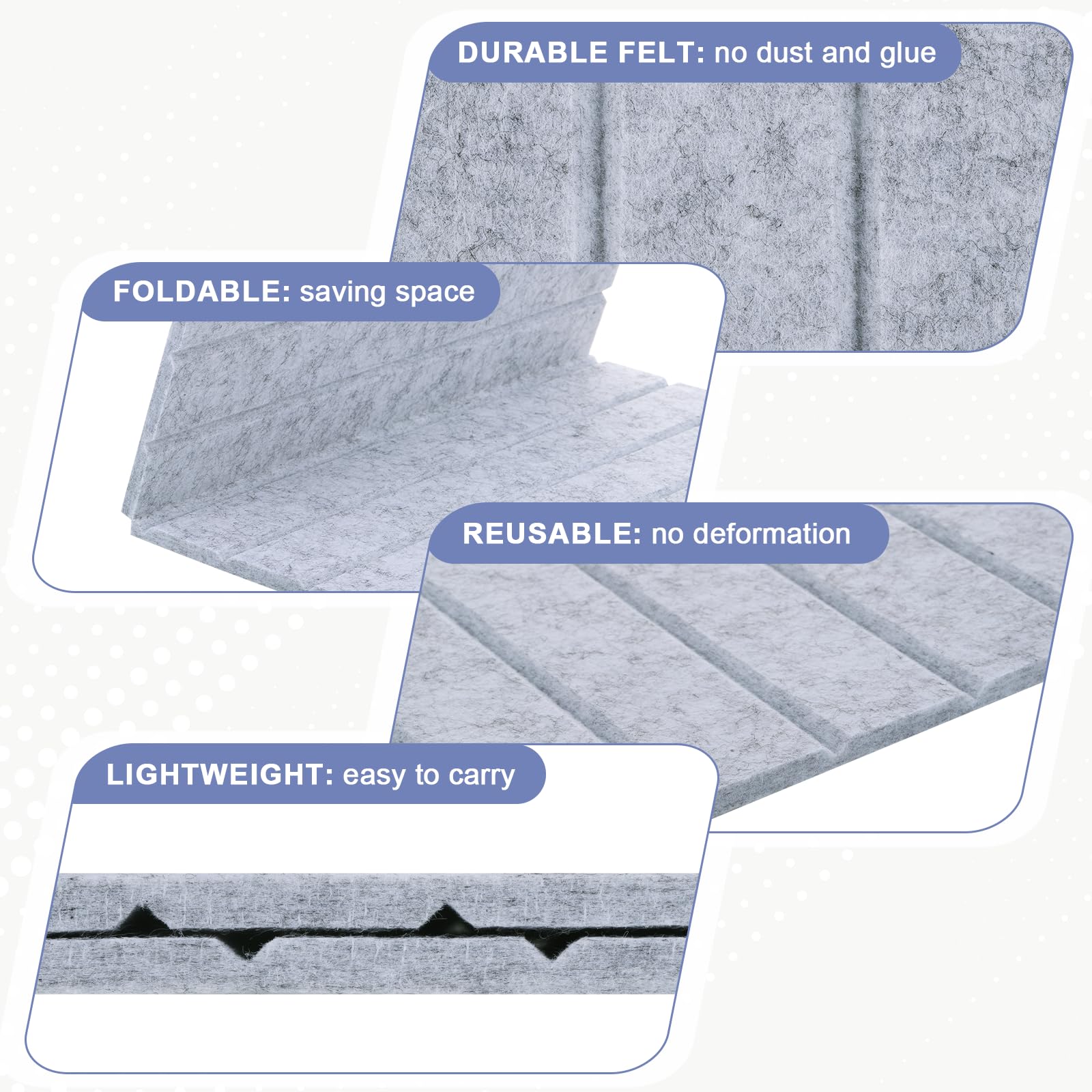 DURABLE FELT: no dust and glue

FOLDABLE: saving space

REUSABLE: no deformation

LIGHTWEIGHT: easy to carry