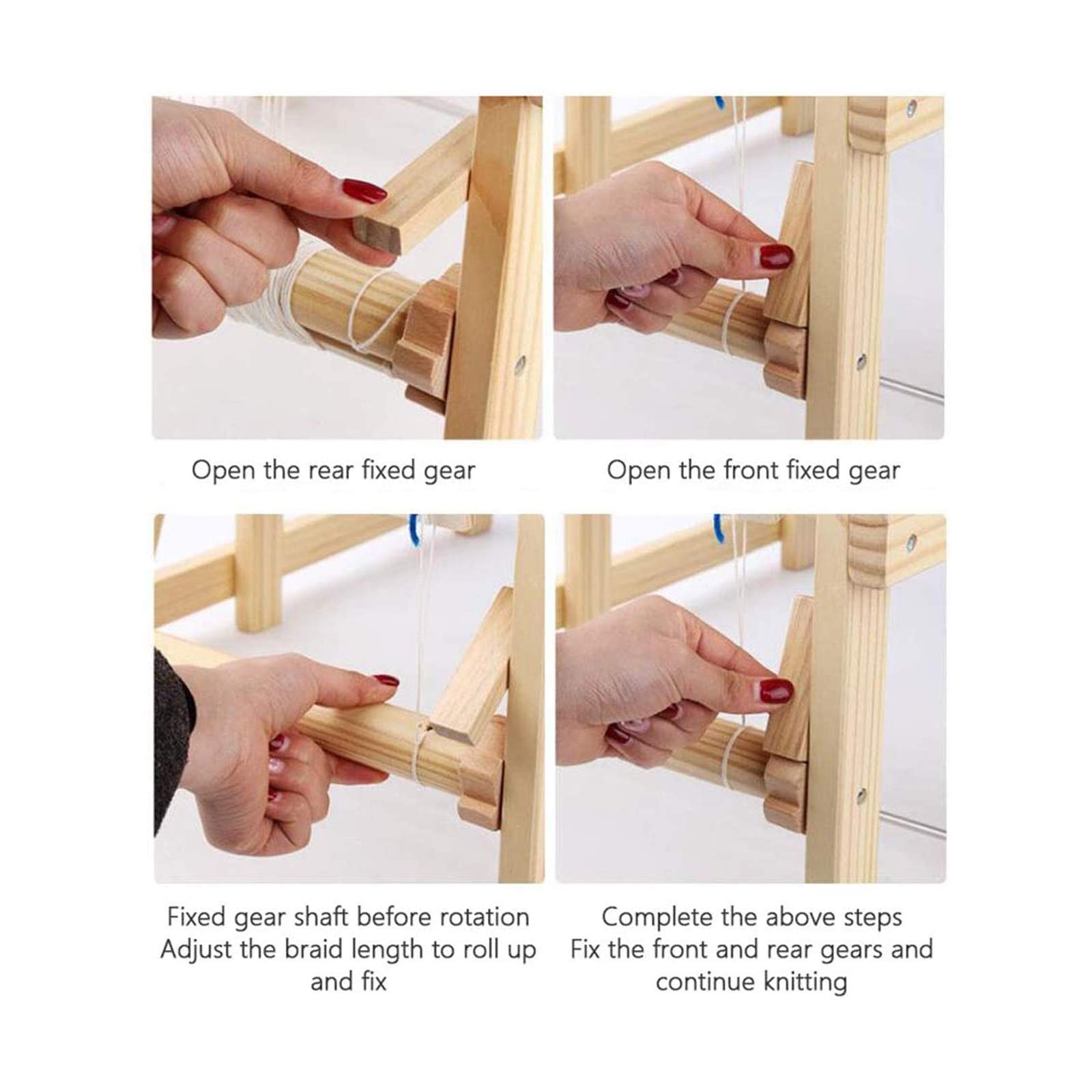 Open the rear fixed gear

Open the front fixed gear

Fixed gear shaft before rotation
Adjust the braid length to roll up and fix

Complete the above steps
Fix the front and rear gears and continue knitting