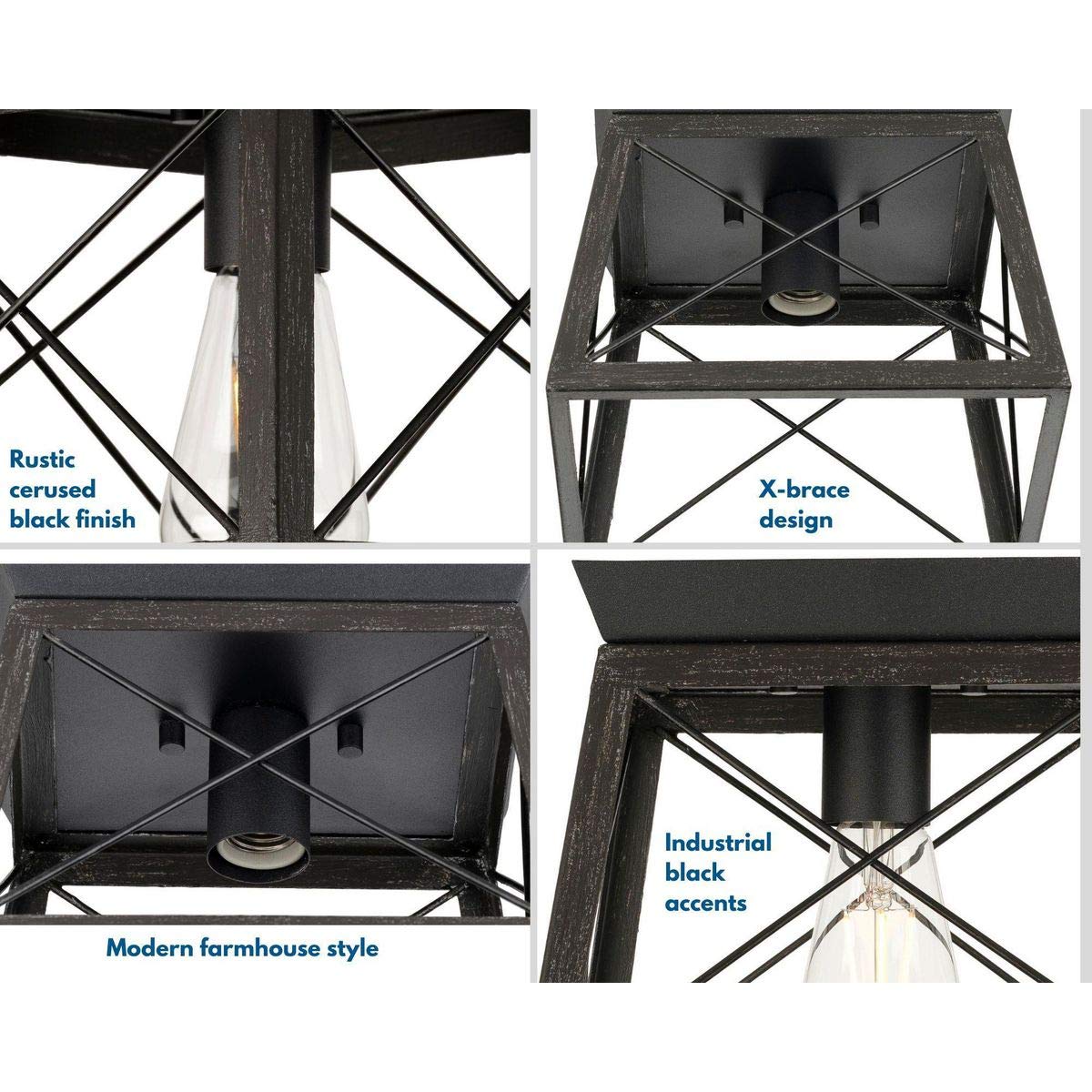 Rustic cerused black finish

X-brace design

Modern farmhouse style

Industrial black accents