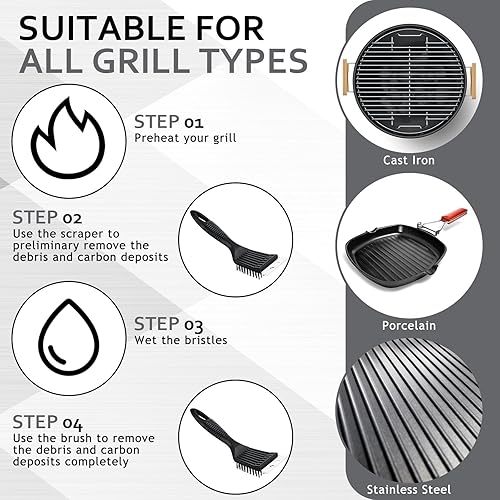 SUITABLE FOR
ALL GRILL TYPES

STEP 01
Preheat your grill

STEP 02
Use the scraper to preliminary remove the debris and carbon deposits

STEP 03
Wet the bristles

STEP 04
Use the brush to remove the debris and carbon deposits completely

Cast Iron

Porcelain

Stainless Steel