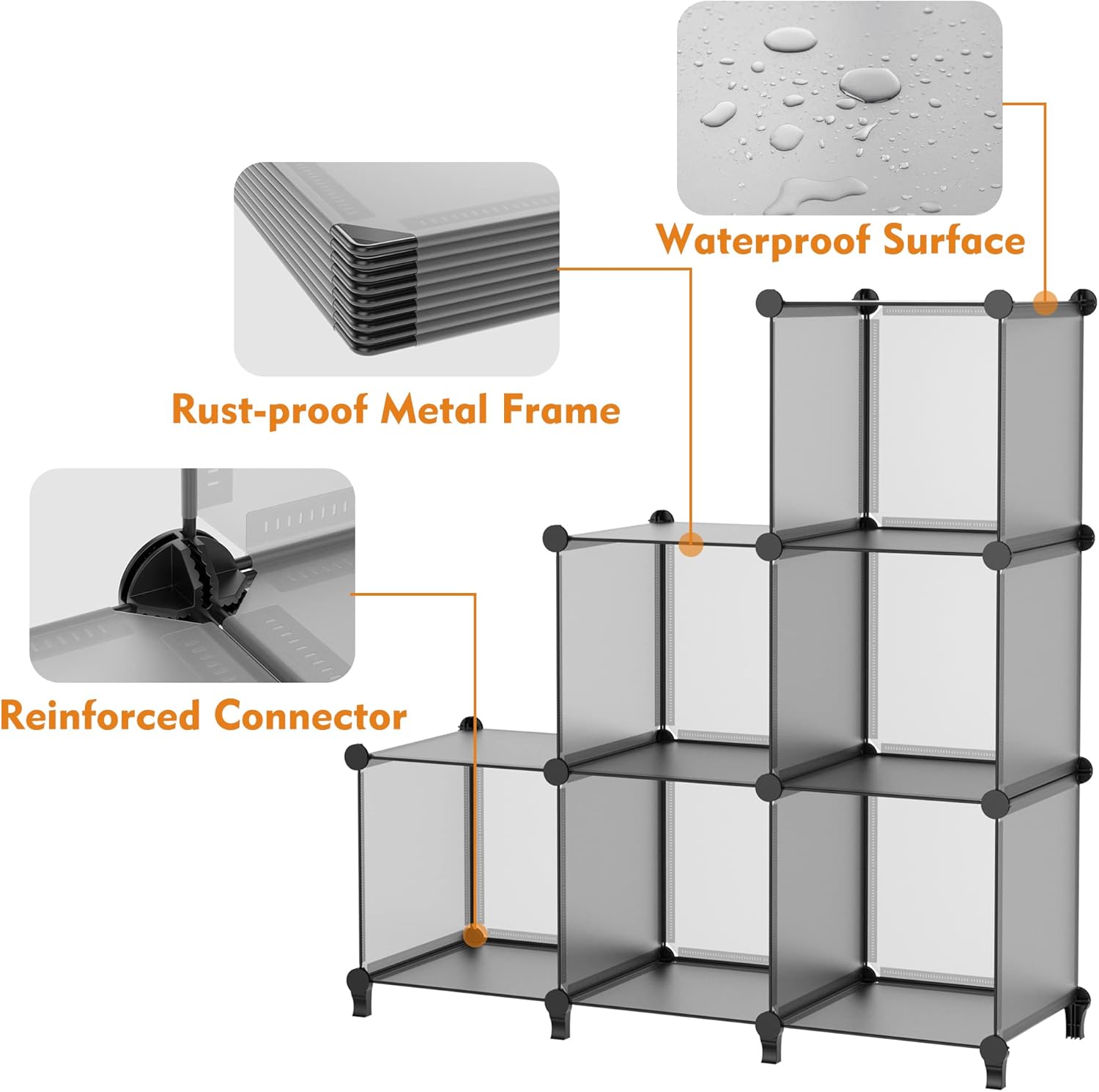 Waterproof Surface

Rust-proof Metal Frame

Reinforced Connector