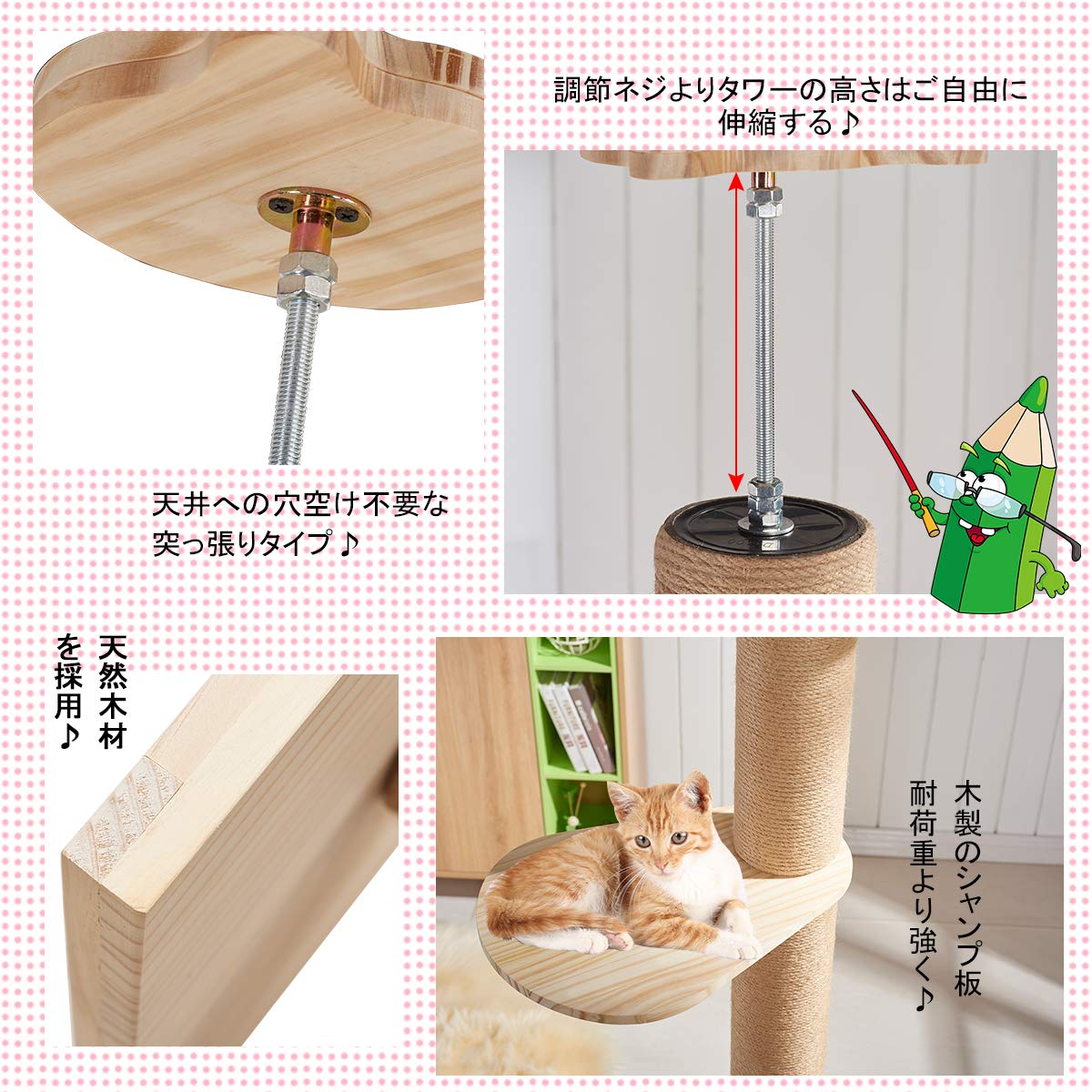 調節ネジよりタワーの高さはご自由に伸縮する♪

天井への穴空け不要な突っ張りタイプ♪

天然木材を採用♪

木製のシャンプ板耐荷重より強く♪