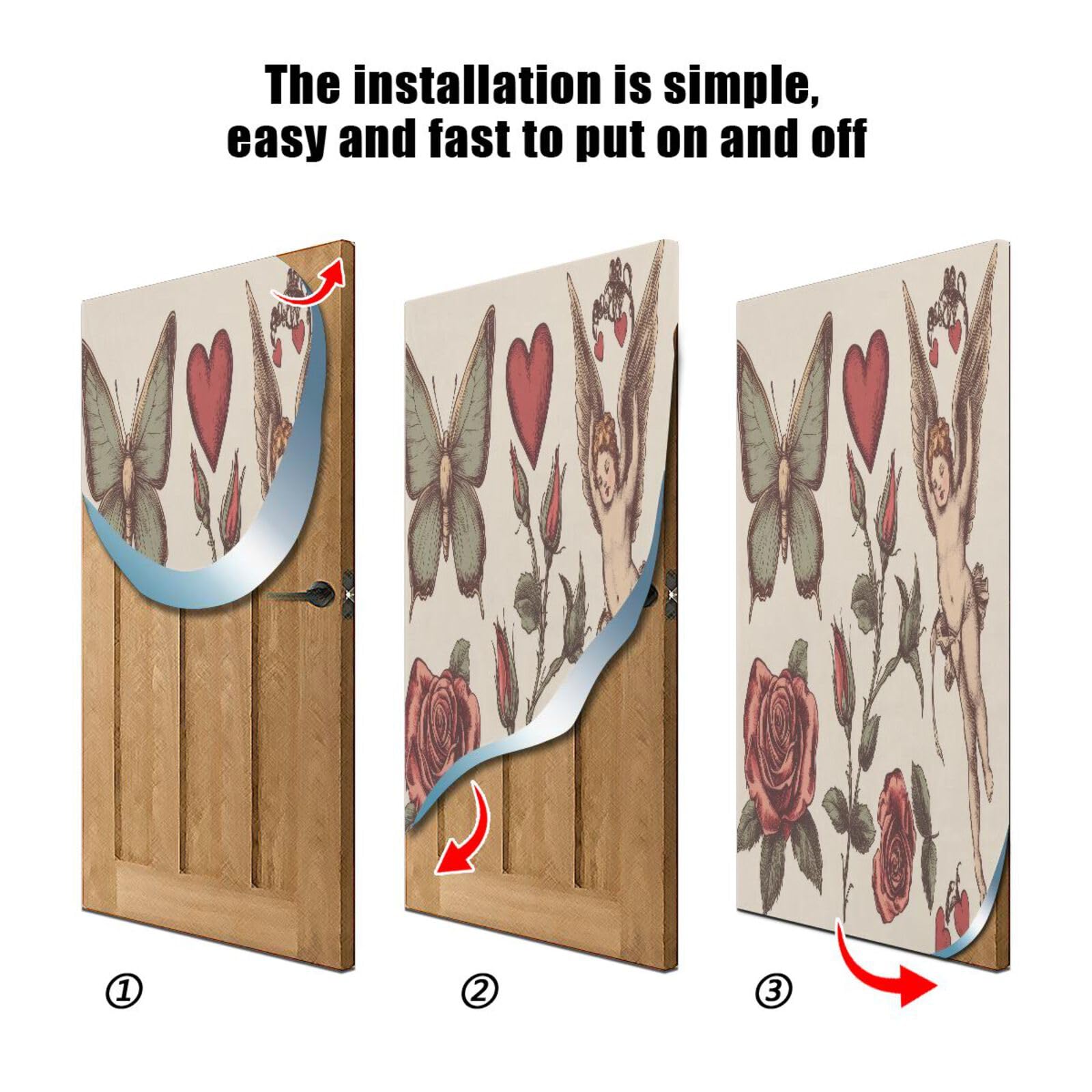 The installation is simple,
easy and fast to put on and off

①

②

③