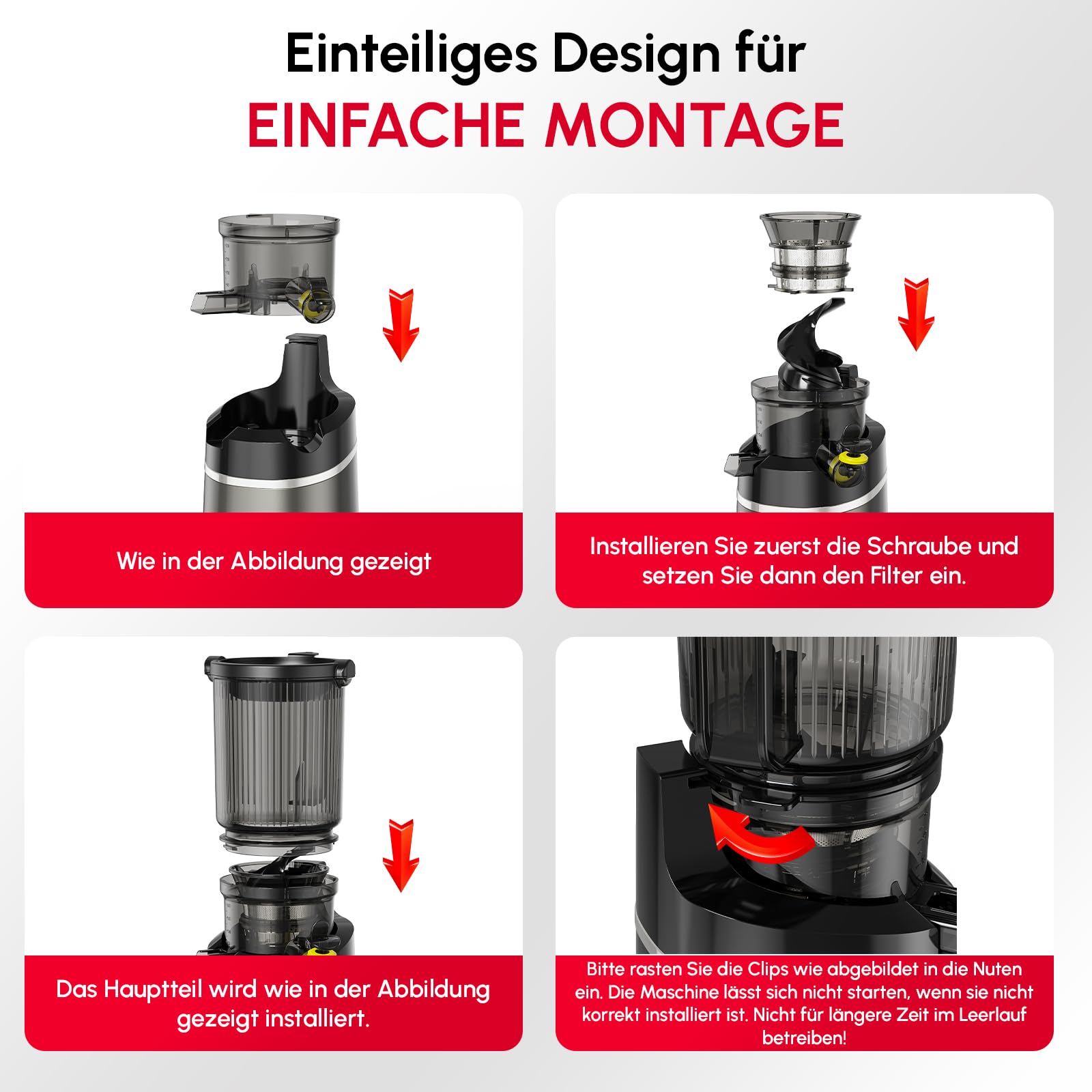 Einteiliges Design für
EINFACHE MONTAGE

Wie in der Abbildung gezeigt

Installieren Sie zuerst die Schraube und setzen Sie dann den Filter ein.

Das Hauptteil wird wie in der Abbildung gezeigt installiert.

Bitte rasten Sie die Clips wie abgebildet in die Nuten ein. Die Maschine lässt sich nicht starten, wenn sie nicht korrekt installiert ist. Nicht für längere Zeit im Leerlauf betreiben!