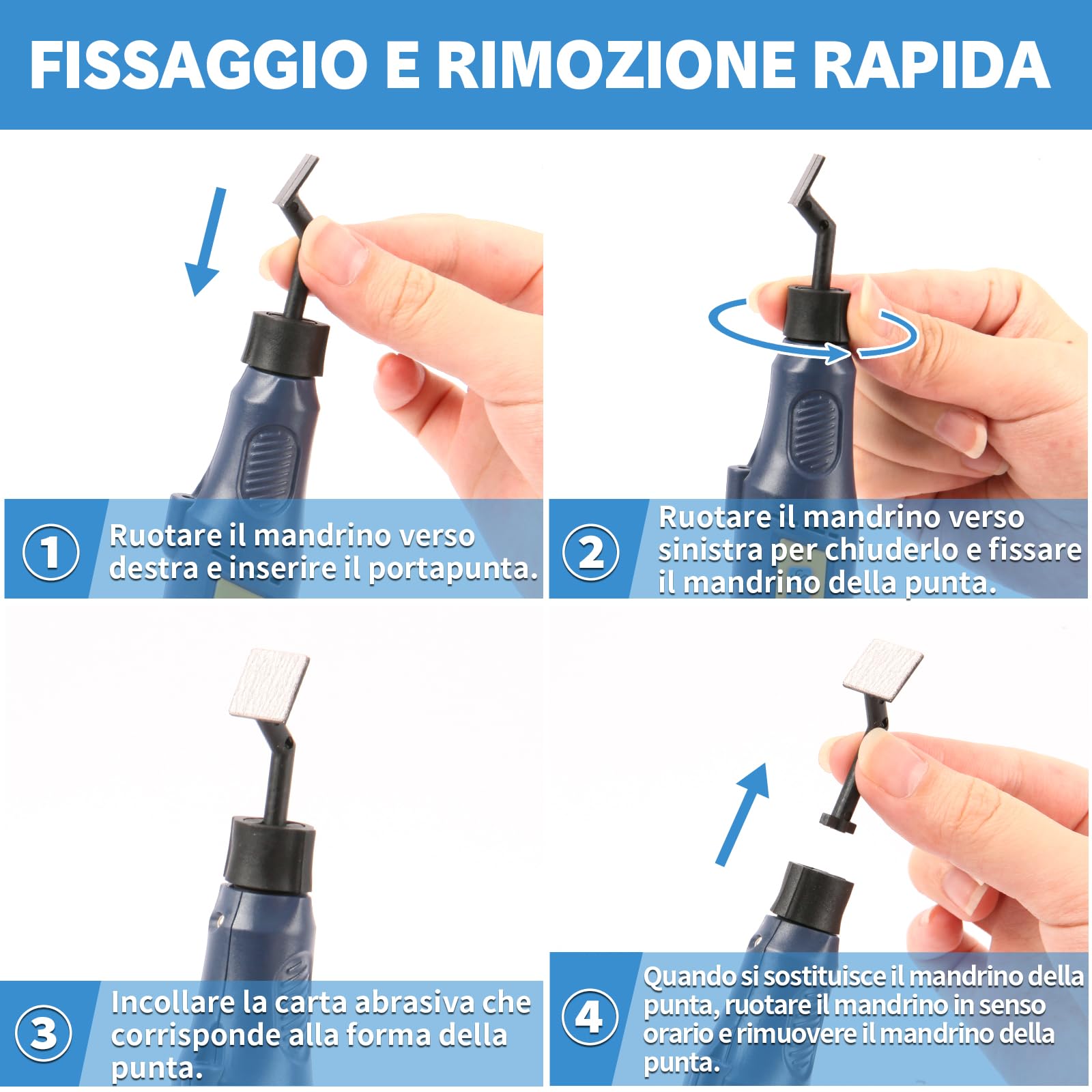 FISSAGGIO E RIMOZIONE RAPIDA

1 Ruotare il mandrino verso destra e inserire il portapunta.

2 Ruotare il mandrino verso sinistra per chiuderlo e fissare il mandrino della punta.

3 Incollare la carta abrasiva che corrisponde alla forma della punta.

4 Quando si sostituisce il mandrino della punta, ruotare il mandrino in senso orario e rimuovere il mandrino della punta.