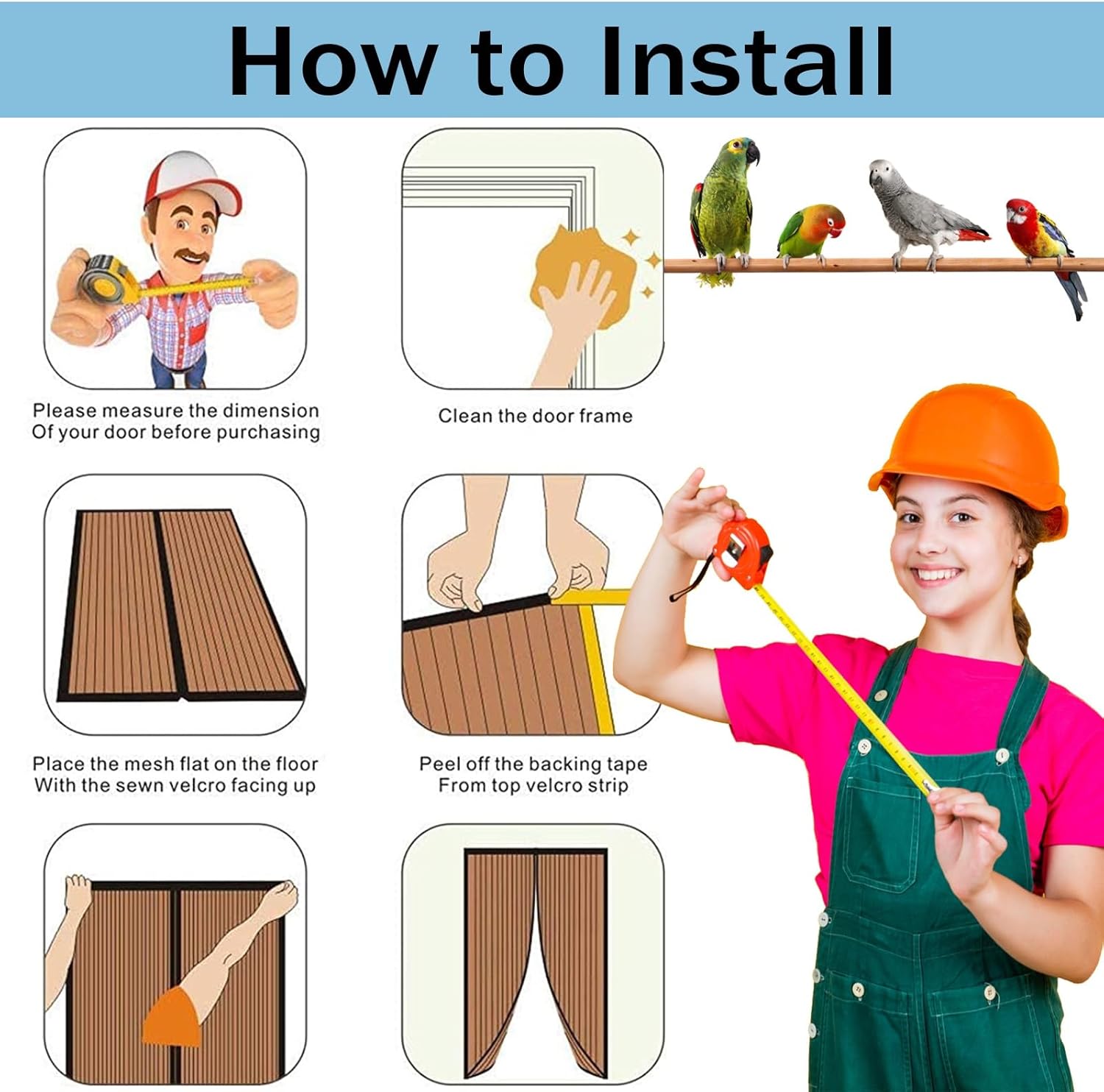 How to Install

Please measure the dimension Of your door before purchasing

Clean the door frame

Place the mesh flat on the floor With the sewn velcro facing up

Peel off the backing tape From top velcro strip