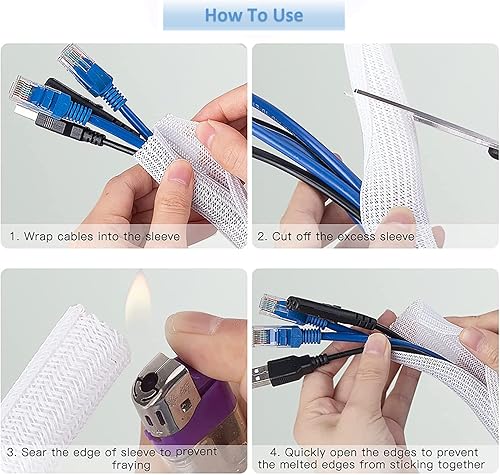 How To Use

1. Wrap cables into the sleeve

2. Cut off the excess sleeve

3. Sear the edge of sleeve to prevent fraying

4. Quickly open the edges to prevent the melted edges from sticking together