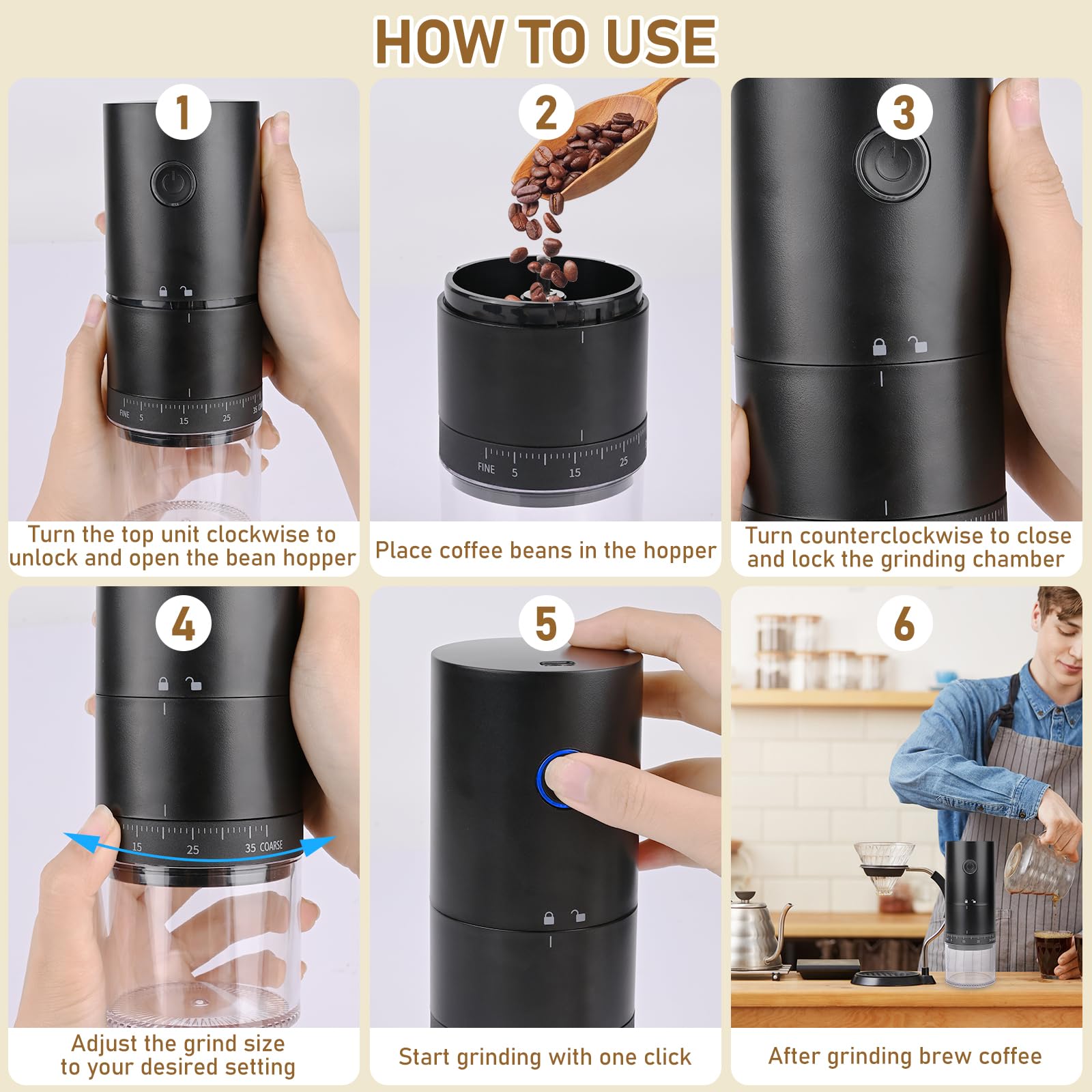 HOW TO USE

1

FINE 5 15 25 35

Turn the top unit clockwise to unlock and open the bean hopper

2

FINE 5 15 25

Place coffee beans in the hopper

3

Turn counterclockwise to close and lock the grinding chamber

4

15 25 35 COARSE

Adjust the grind size to your desired setting

5

Start grinding with one click

6

After grinding brew coffee