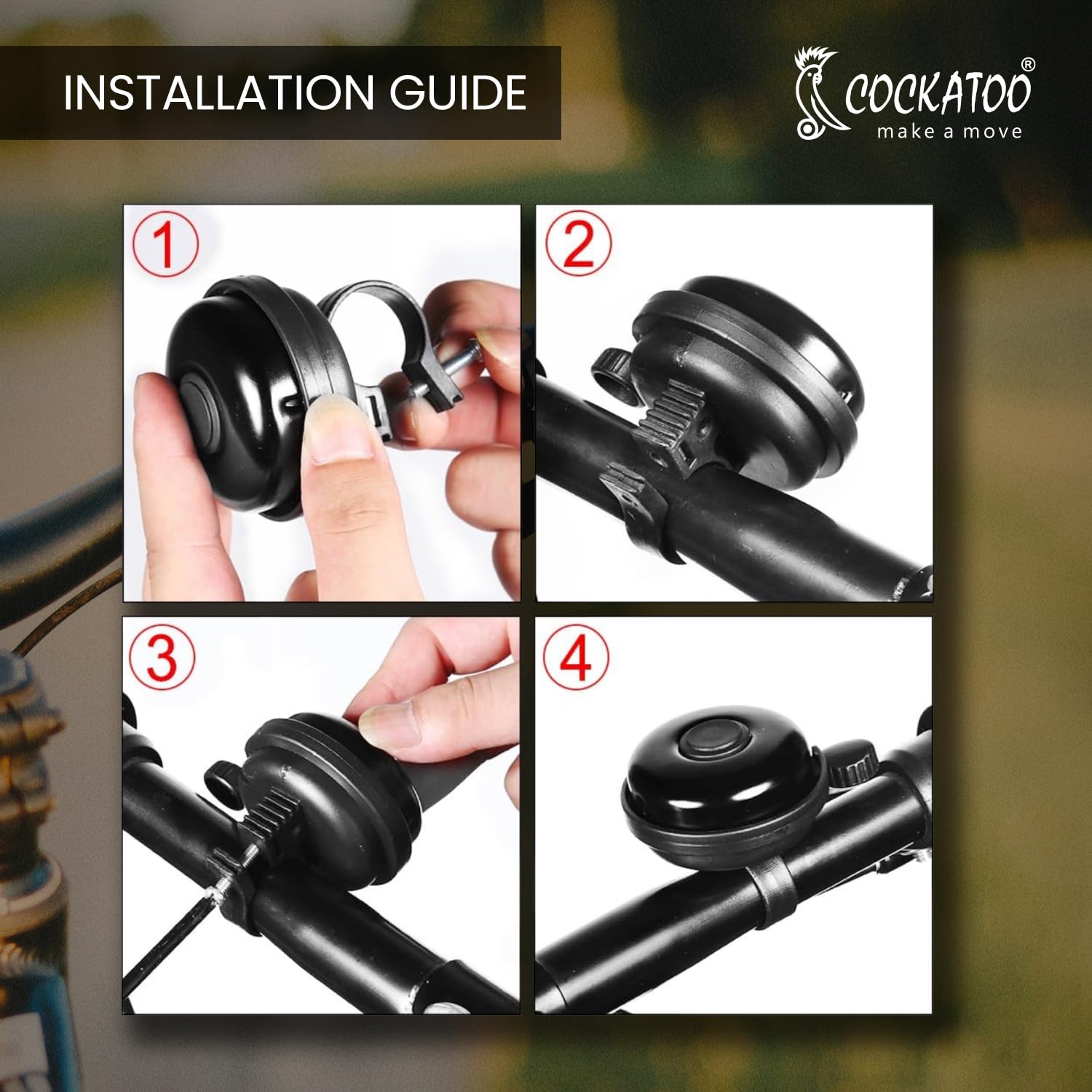 INSTALLATION GUIDE

COCKATOO®
make a move

1

2

3

4