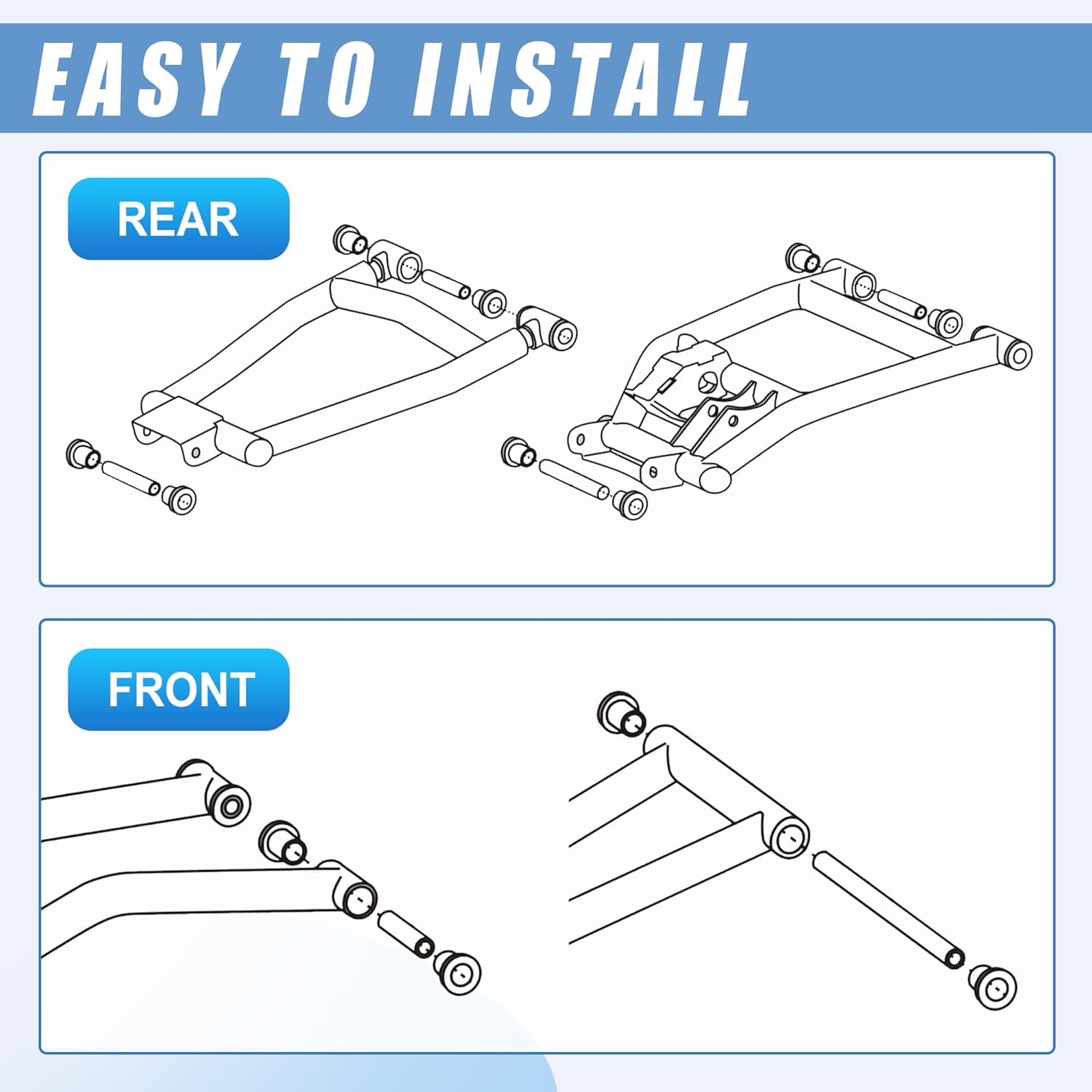 EASY TO INSTALL

REAR

FRONT