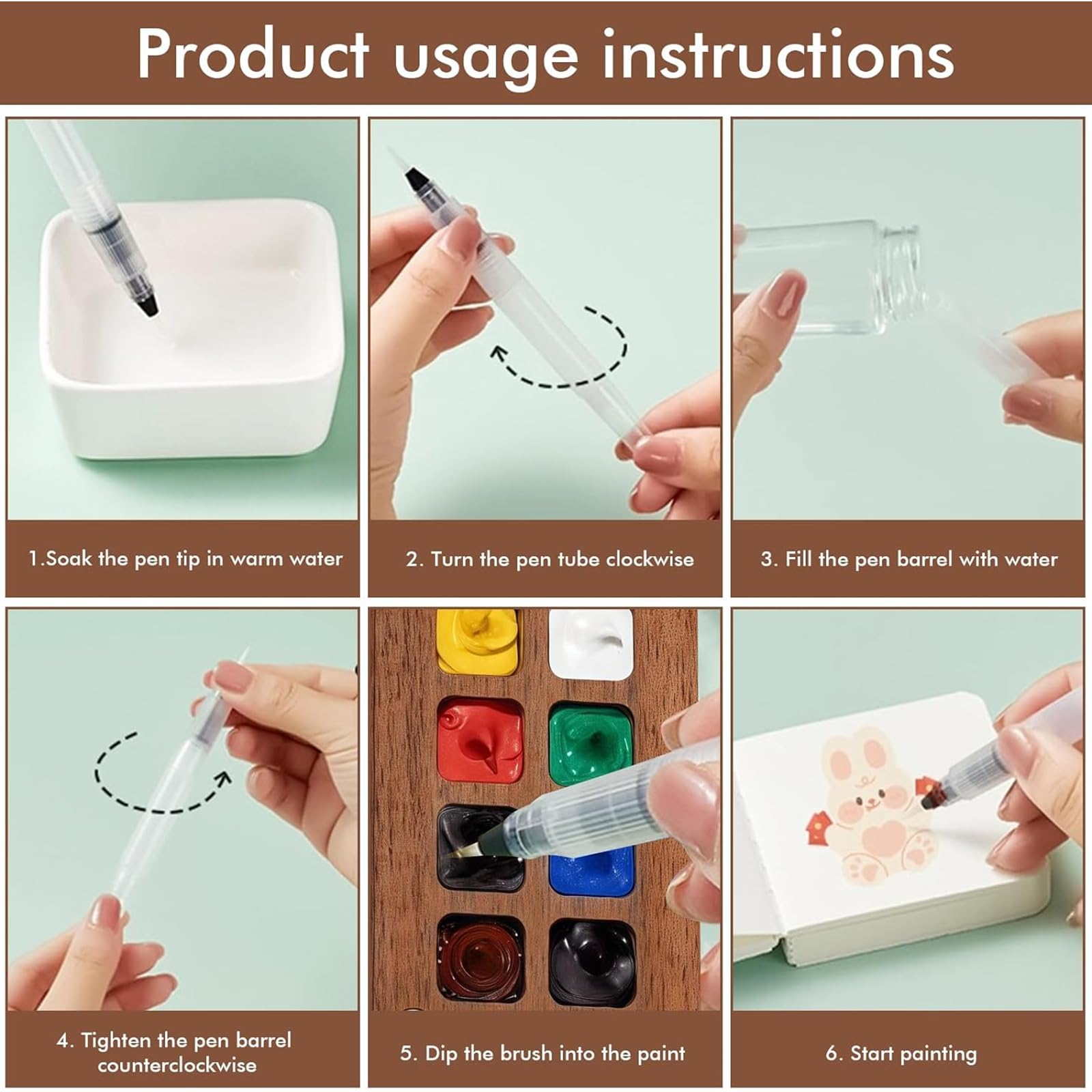 Product usage instructions

1.Soak the pen tip in warm water

2. Turn the pen tube clockwise

3. Fill the pen barrel with water

4. Tighten the pen barrel counterclockwise

5. Dip the brush into the paint

6. Start painting