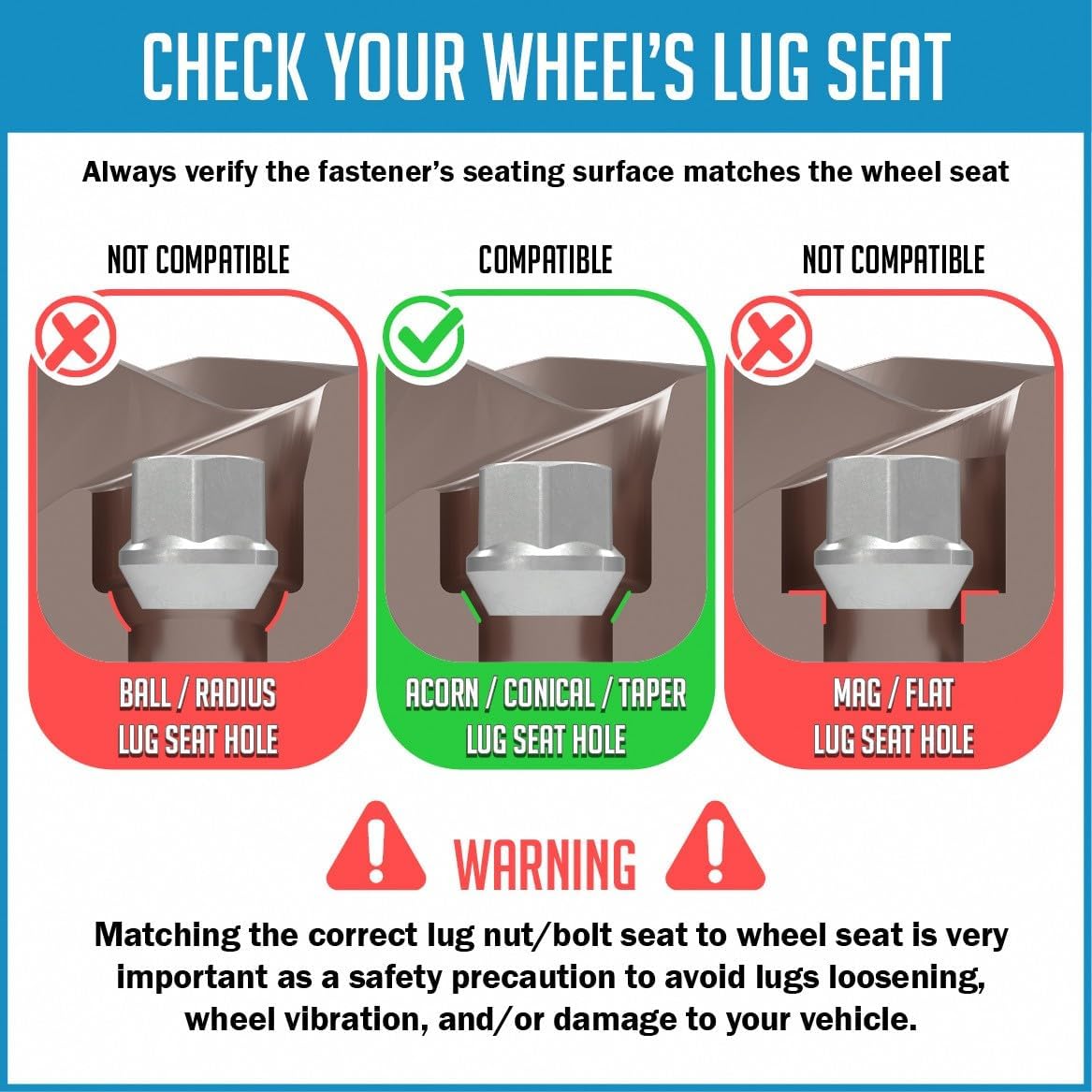 CHECK YOUR WHEEL'S LUG SEAT

Always verify the fastener's seating surface matches the wheel seat

NOT COMPATIBLE

BALL / RADIUS LUG SEAT HOLE

COMPATIBLE

ACORN / CONICAL / TAPER LUG SEAT HOLE

NOT COMPATIBLE

MAG / FLAT LUG SEAT HOLE

WARNING

Matching the correct lug nut/bolt seat to wheel seat is very important as a safety precaution to avoid lugs loosening, wheel vibration, and/or damage to your vehicle.