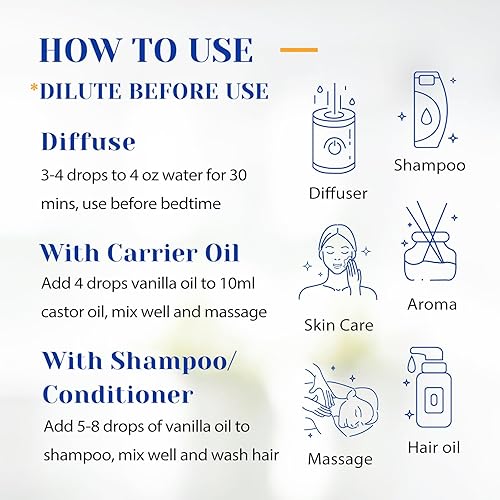 HOW TO USE

*DILUTE BEFORE USE

Diffuse

3-4 drops to 4 oz water for 30 mins, use before bedtime

With Carrier Oil

Add 4 drops vanilla oil to 10ml castor oil, mix well and massage

With Shampoo/ Conditioner

Add 5-8 drops of vanilla oil to shampoo, mix well and wash hair

Diffuser

Shampoo

Skin Care

Aroma

Massage

Hair oil