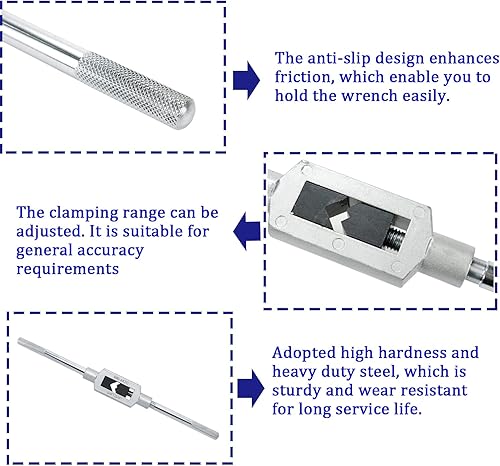 The anti-slip design enhances friction, which enable you to hold the wrench easily.

The clamping range can be adjusted. It is suitable for general accuracy requirements

Adopted high hardness and heavy duty steel, which is sturdy and wear resistant for long service life.