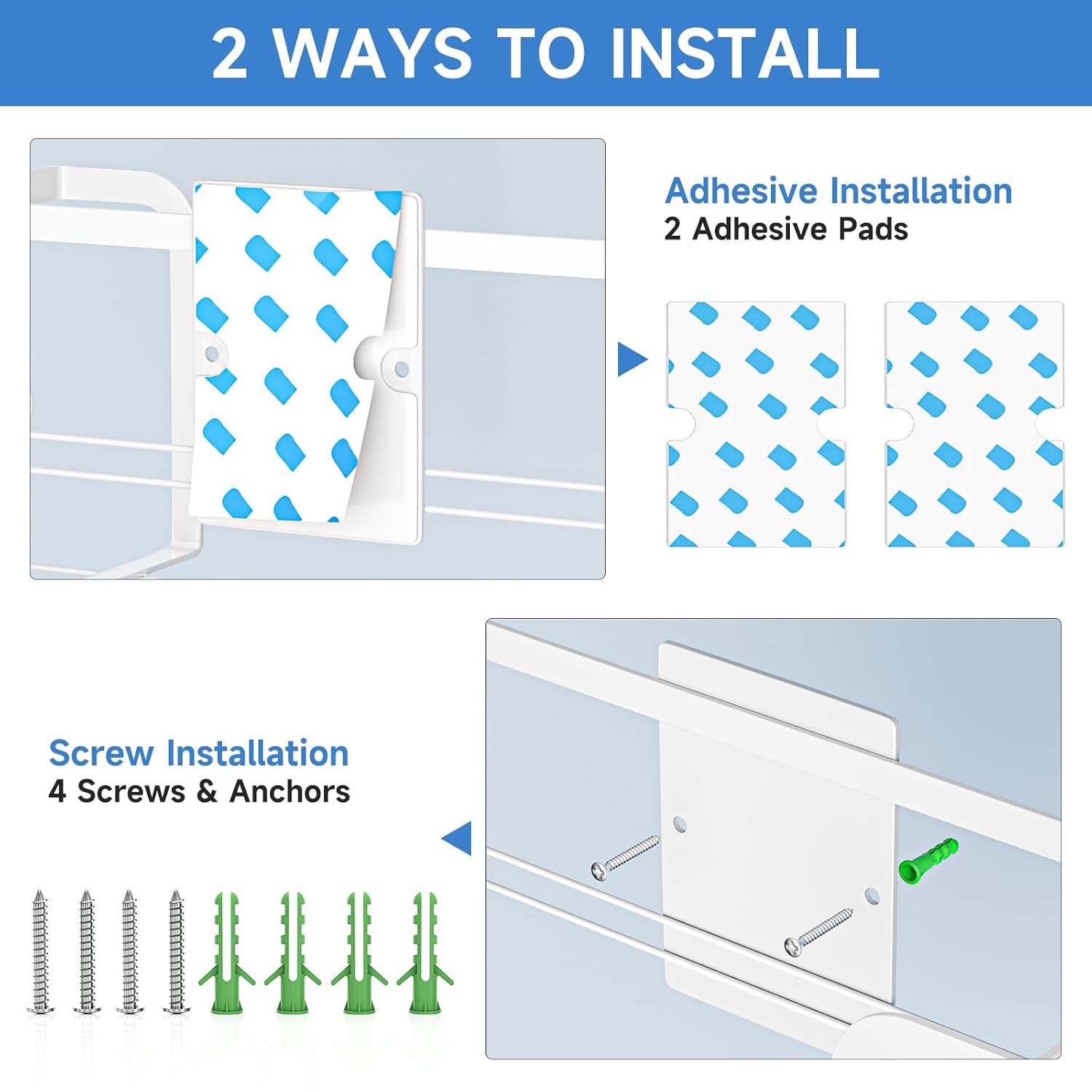 2 WAYS TO INSTALL

Adhesive Installation
2 Adhesive Pads

Screw Installation
4 Screws & Anchors