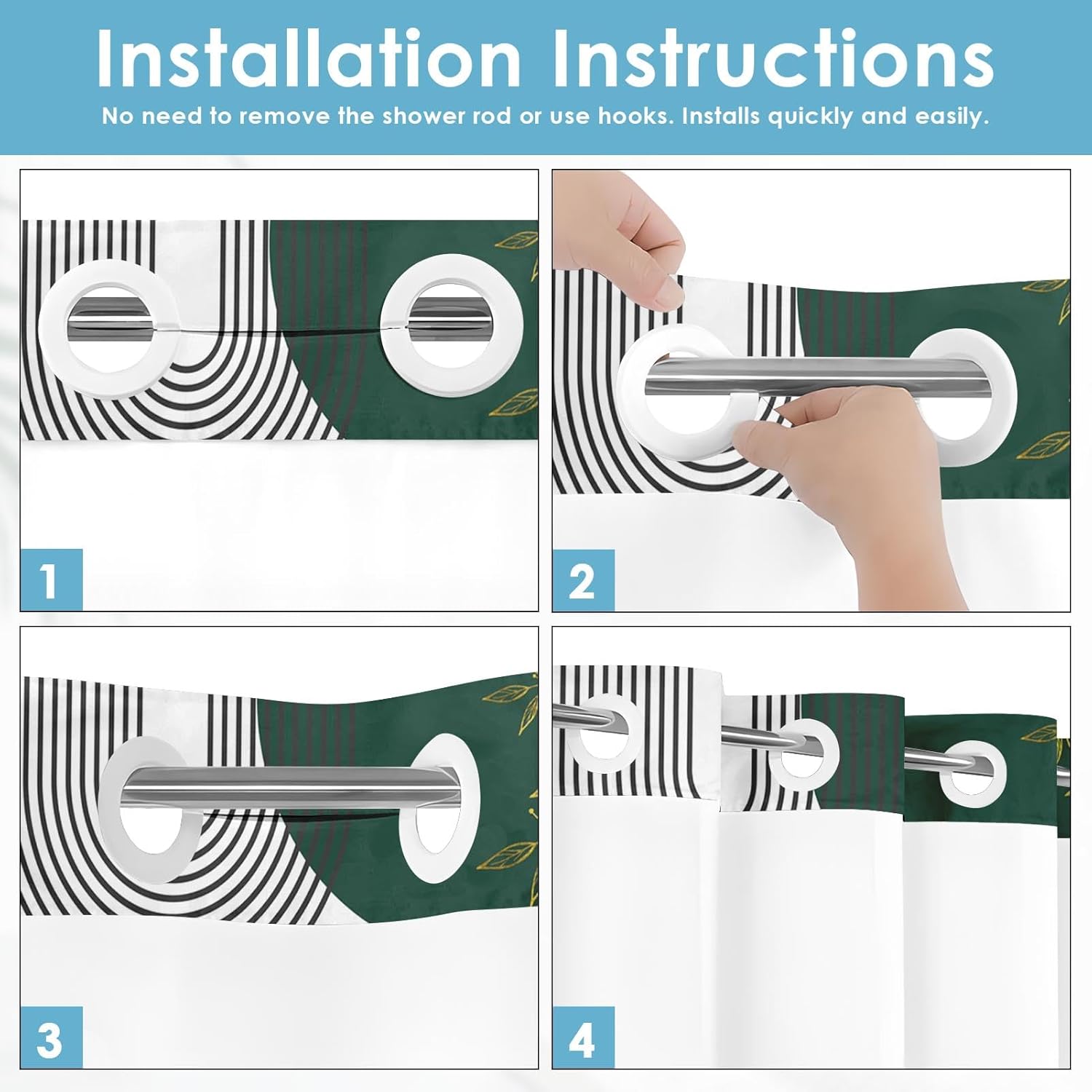 Installation Instructions

No need to remove the shower rod or use hooks. Installs quickly and easily.

1

2

3

4