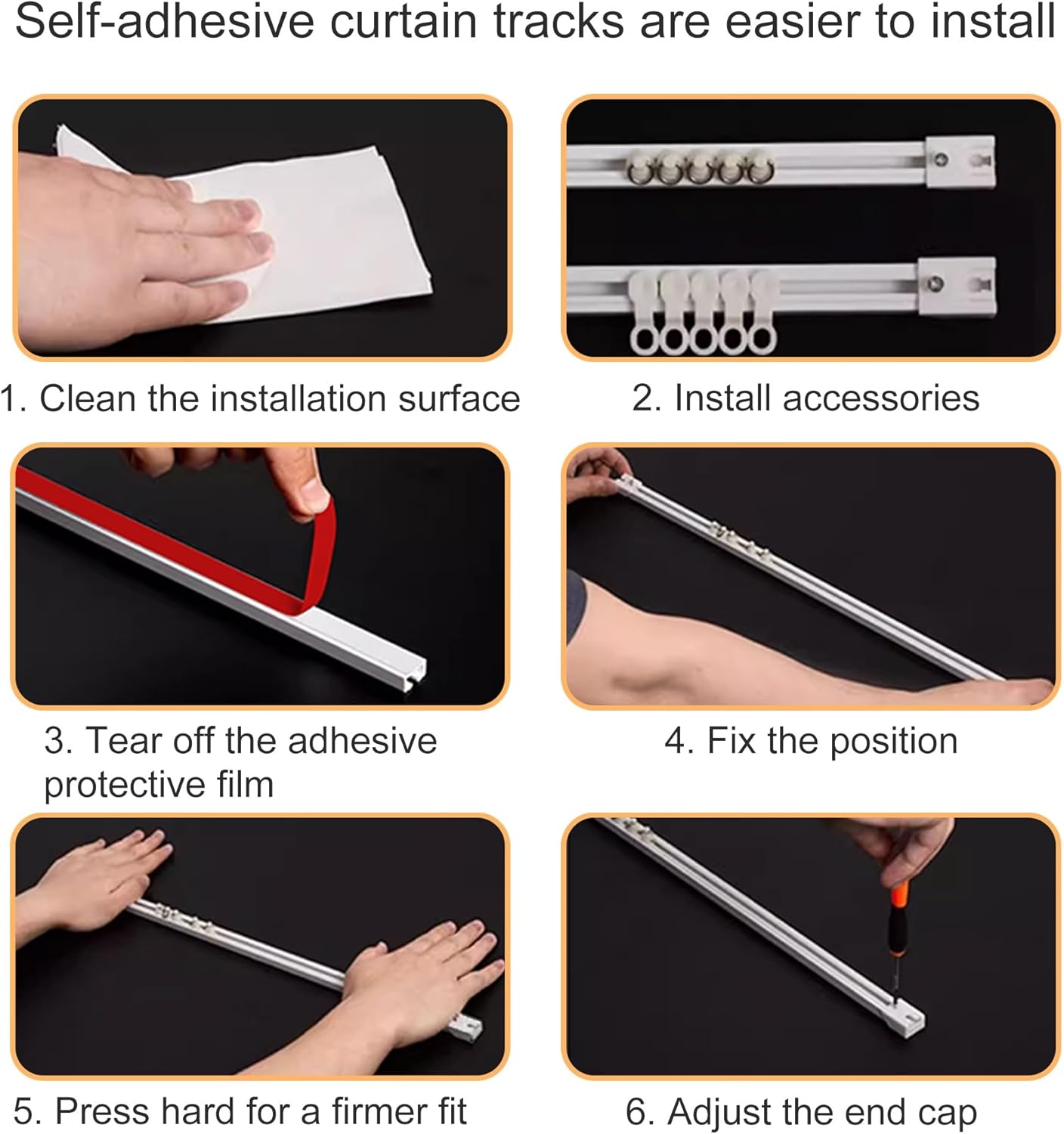 Self-adhesive curtain tracks are easier to install

1. Clean the installation surface

2. Install accessories

3. Tear off the adhesive protective film

4. Fix the position

5. Press hard for a firmer fit

6. Adjust the end cap