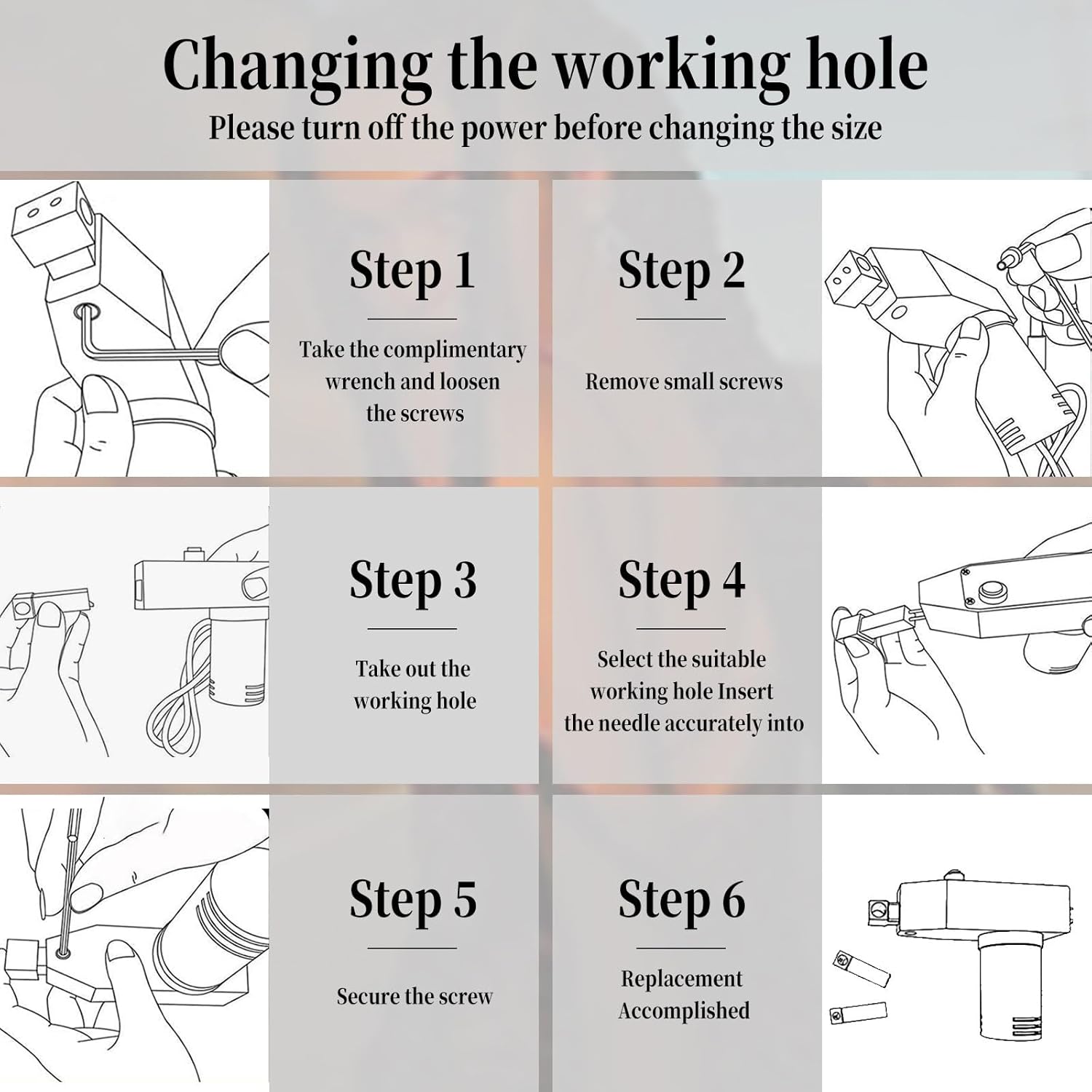 Changing the working hole

Please turn off the power before changing the size

Step 1

Take the complimentary wrench and loosen the screws

Step 2

Remove small screws

Step 3

Take out the working hole

Step 4

Select the suitable working hole Insert the needle accurately into

Step 5

Secure the screw

Step 6

Replacement Accomplished