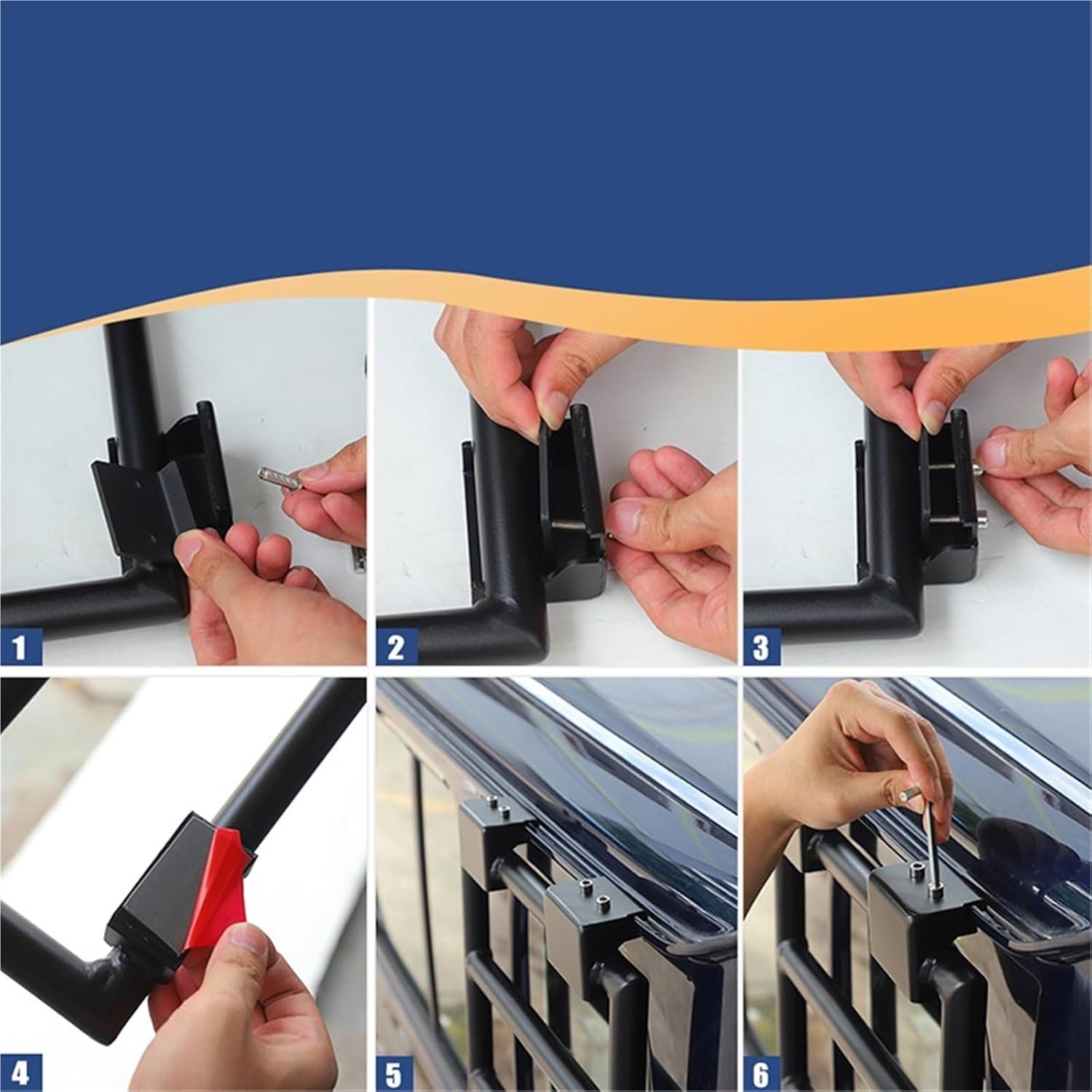 1
2
3
4
5
6