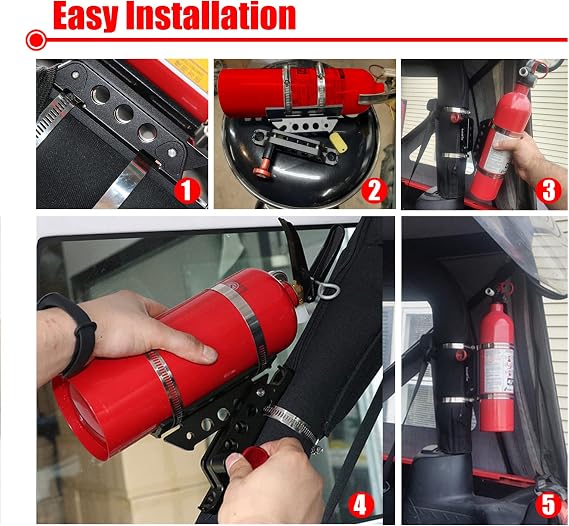 Easy Installation

1

2

3

4

5