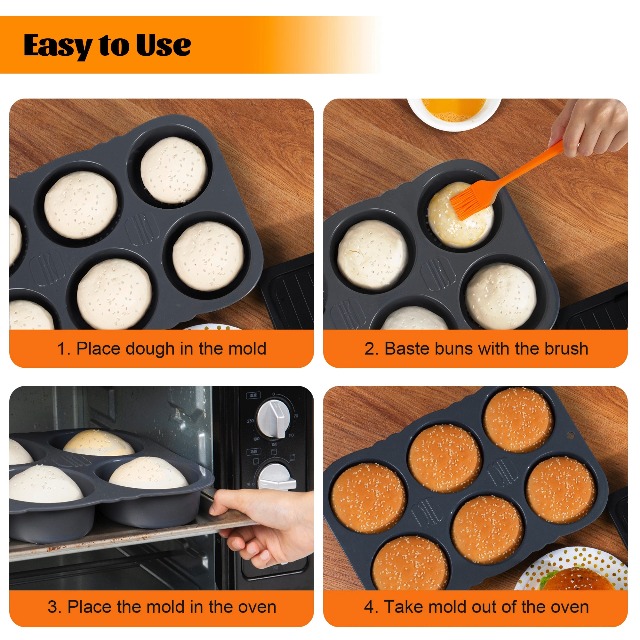 Easy to Use

1. Place dough in the mold

2. Baste buns with the brush

3. Place the mold in the oven

4. Take mold out of the oven