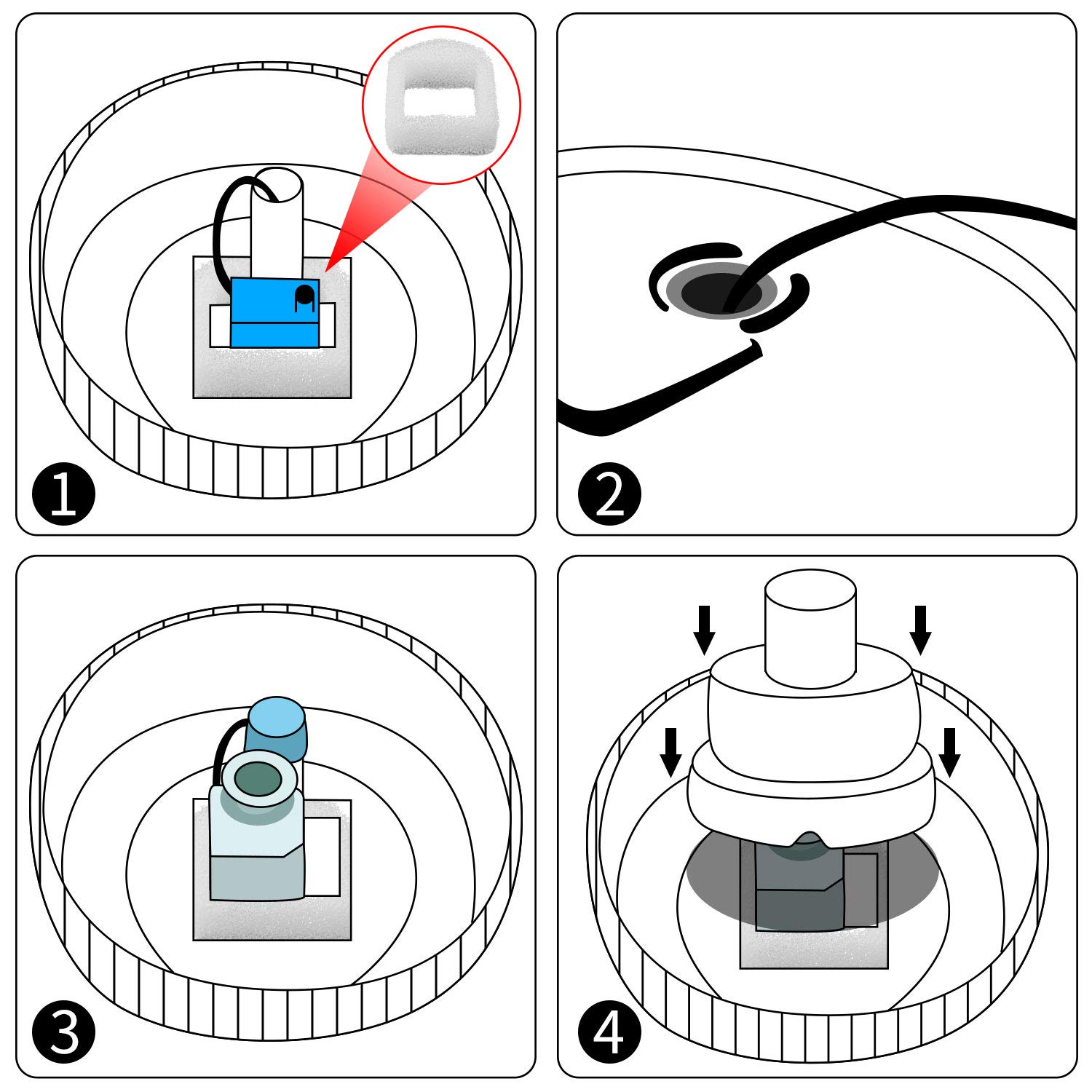 1
2
3
4