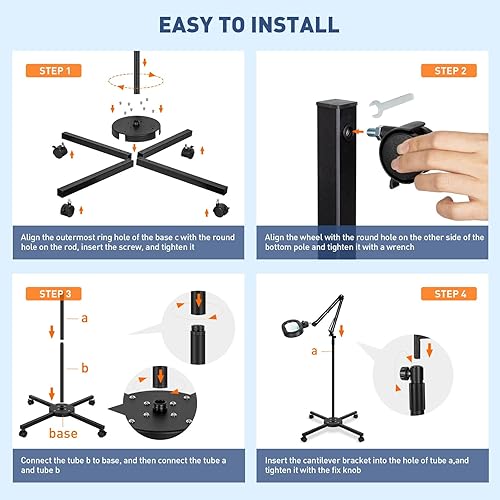 EASY TO INSTALL

STEP 1

Align the outermost ring hole of the base c with the round hole on the rod, insert the screw, and tighten it

STEP 2

Align the wheel with the round hole on the other side of the bottom pole and tighten it with a wrench

STEP 3

a

b

base

Connect the tube b to base, and then connect the tube a and tube b

STEP 4

a

Insert the cantilever bracket into the hole of tube a,and tighten it with the fix knob