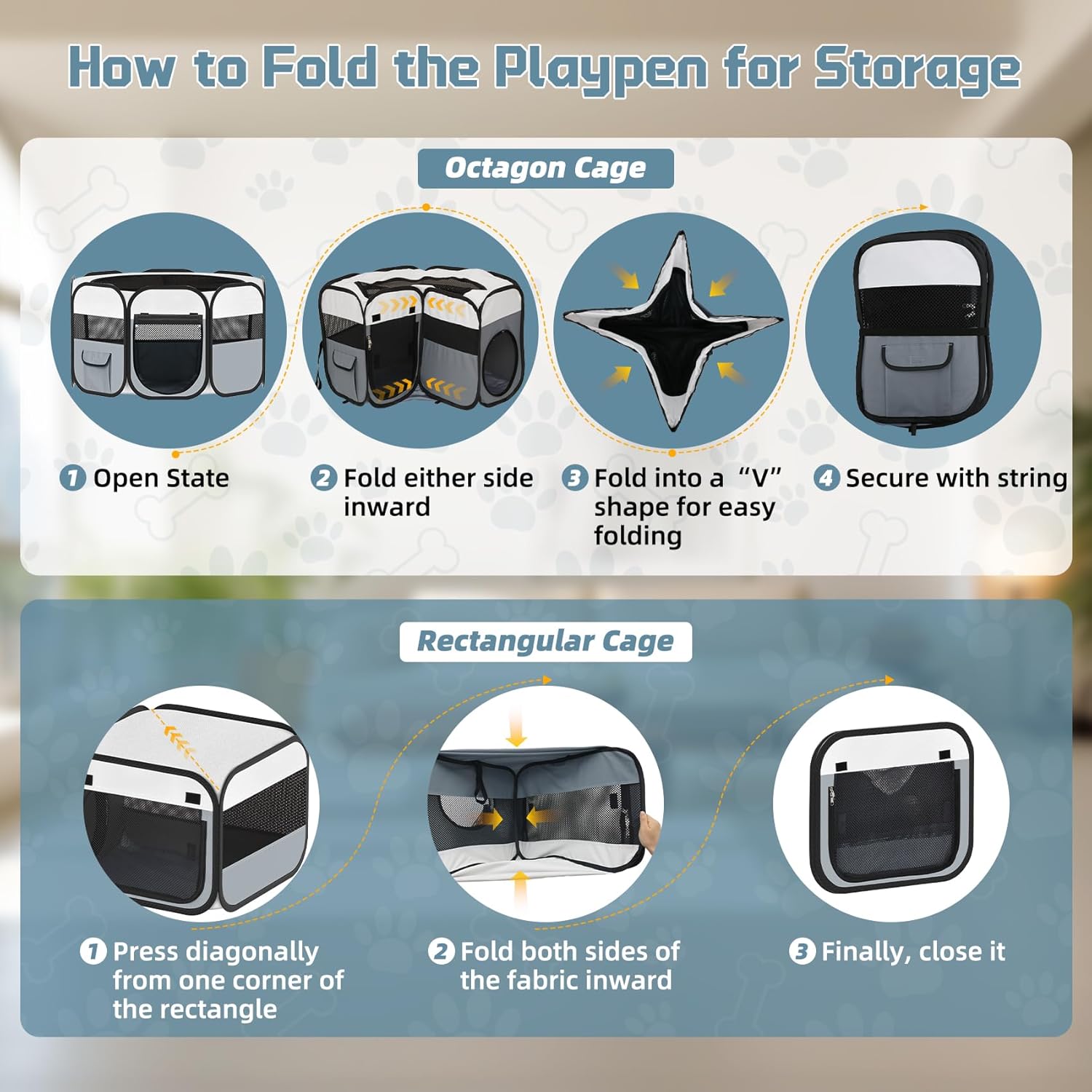 How to Fold the Playpen for Storage

Octagon Cage

1 Open State

2 Fold either side inward

3 Fold into a “V” shape for easy folding

4 Secure with string

Rectangular Cage

1 Press diagonally from one corner of the rectangle

2 Fold both sides of the fabric inward

3 Finally, close it