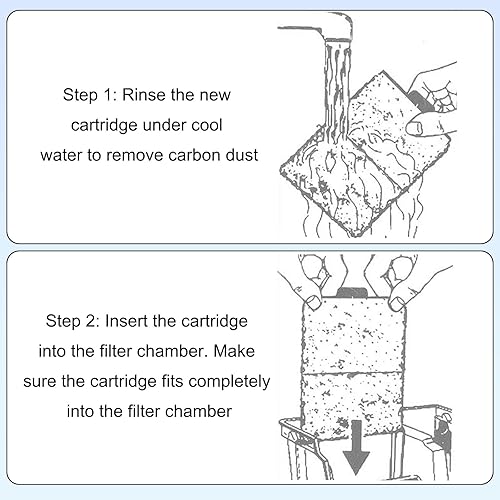 Step 1: Rinse the new cartridge under cool water to remove carbon dust

Step 2: Insert the cartridge into the filter chamber. Make sure the cartridge fits completely into the filter chamber