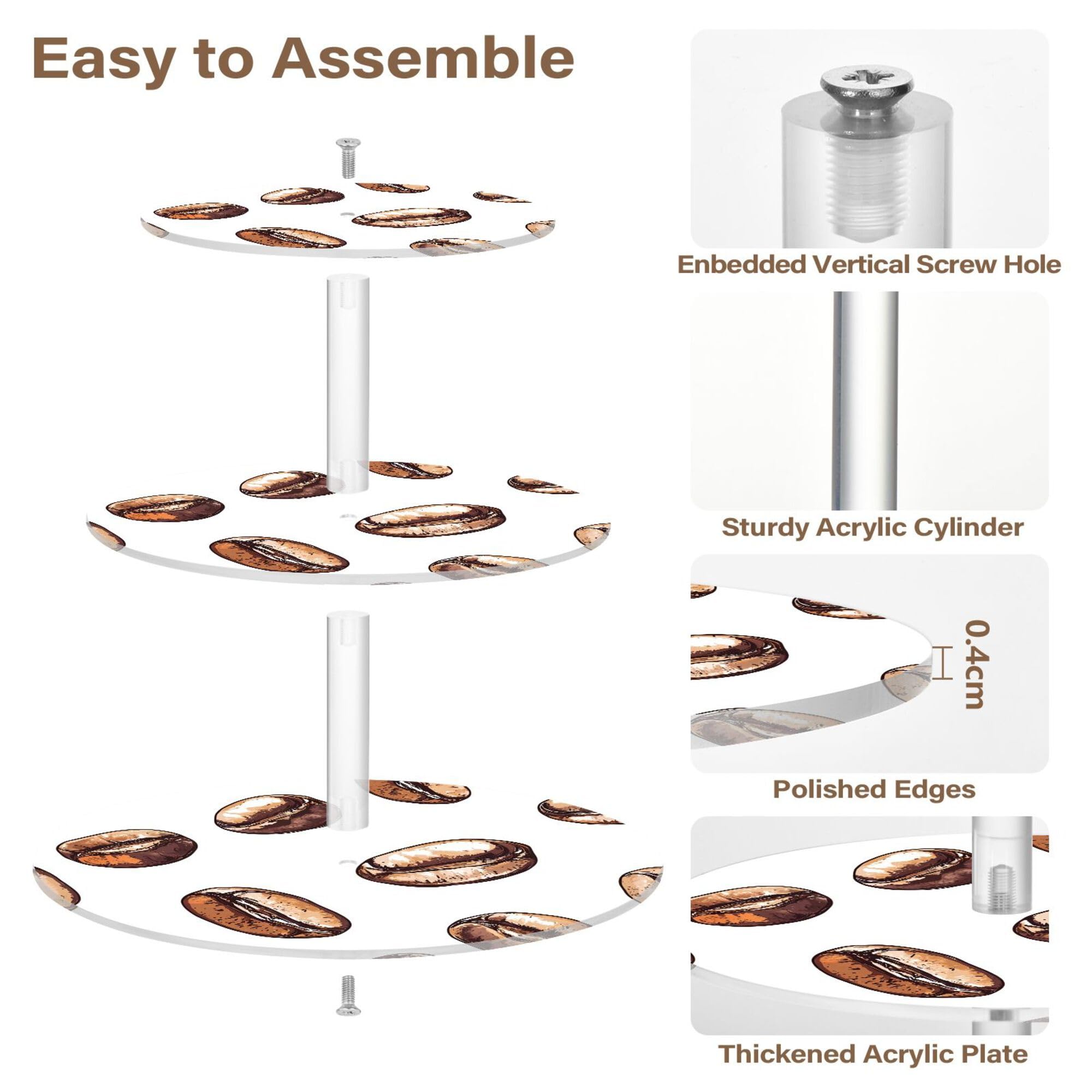 Easy to Assemble

Enbedded Vertical Screw Hole

Sturdy Acrylic Cylinder

0.4cm

Polished Edges

Thickened Acrylic Plate