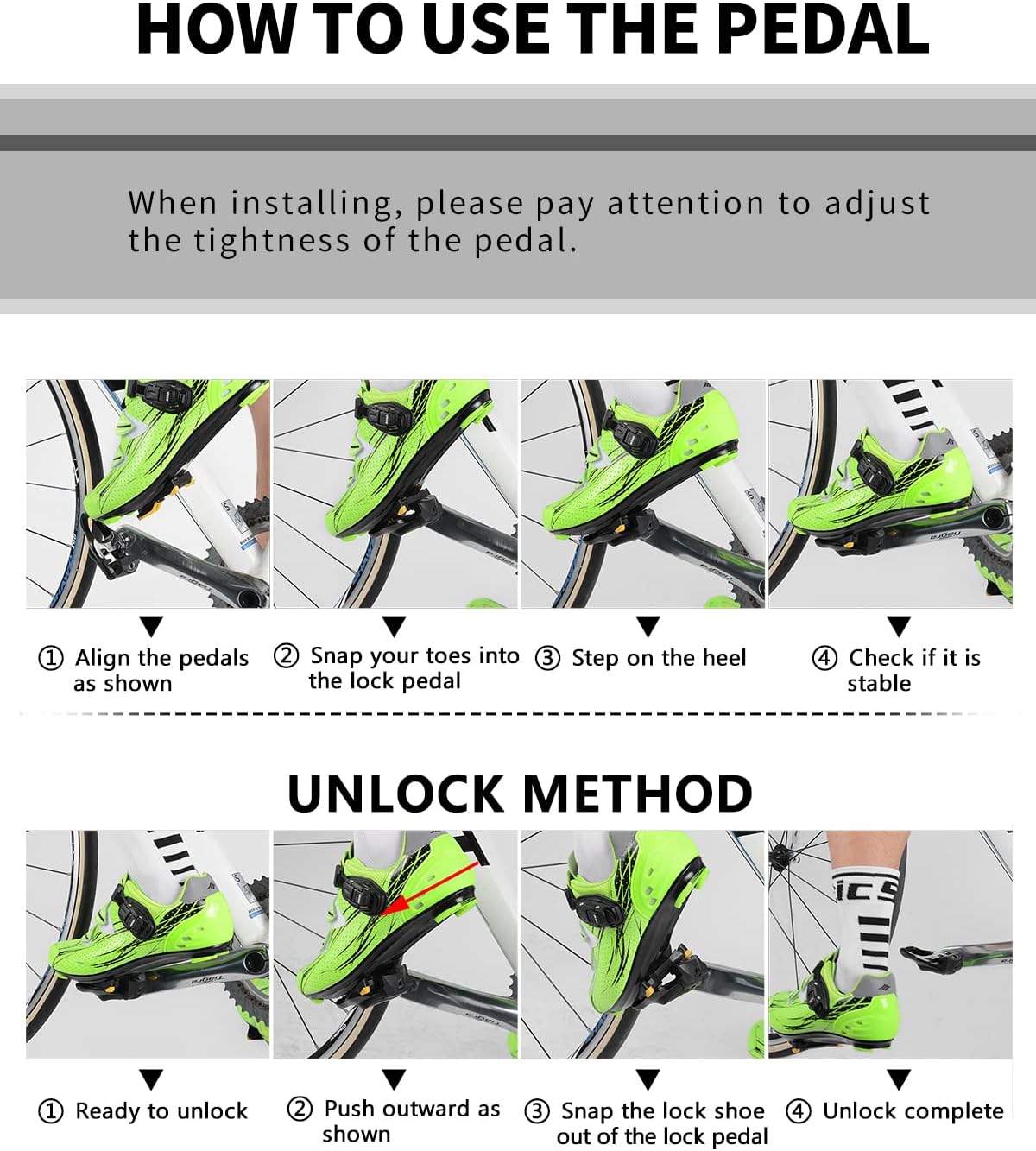 HOW TO USE THE PEDAL

When installing, please pay attention to adjust the tightness of the pedal.

① Align the pedals as shown

② Snap your toes into the lock pedal

③ Step on the heel

④ Check if it is stable

UNLOCK METHOD

① Ready to unlock

② Push outward as shown

③ Snap the lock shoe out of the lock pedal

④ Unlock complete