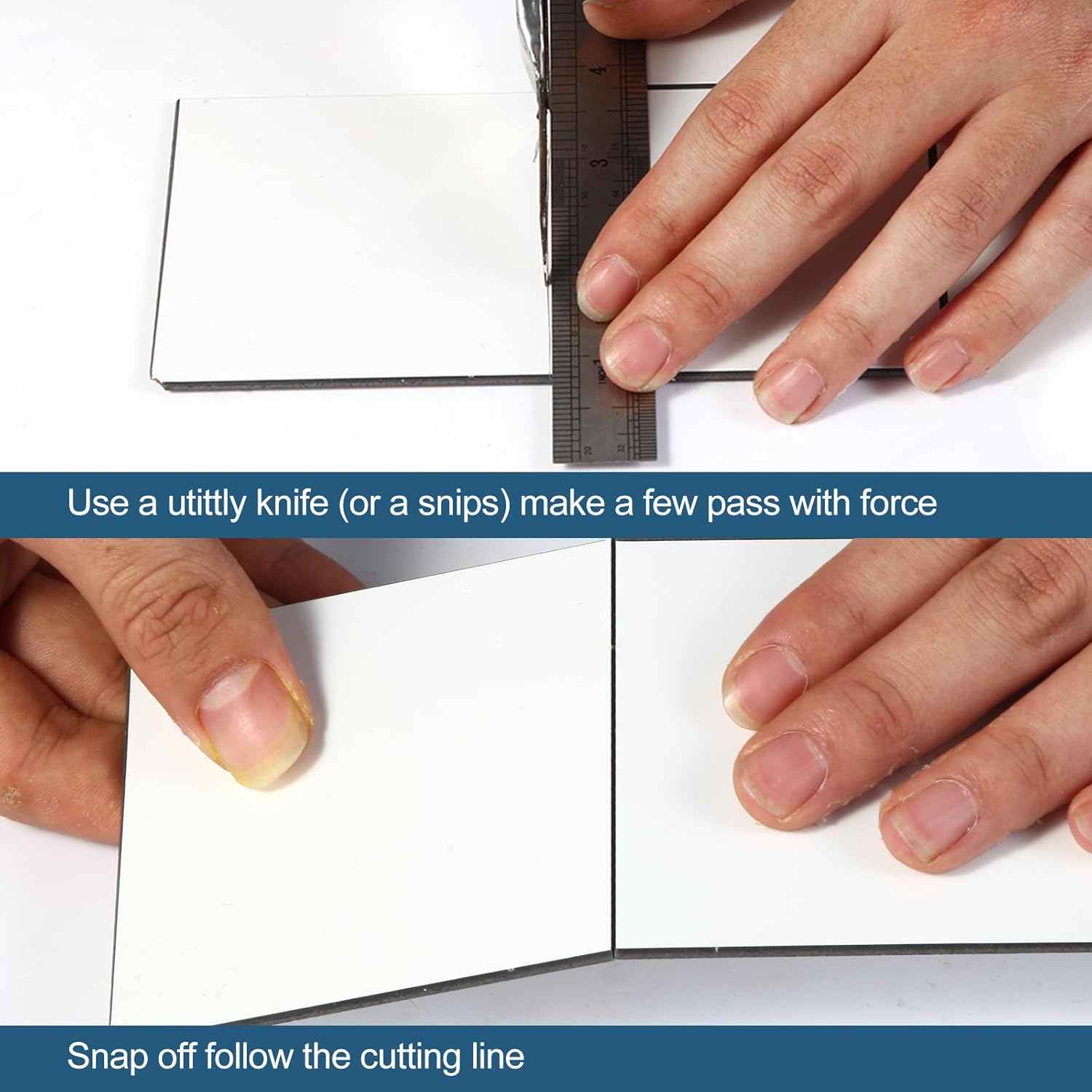 4

3

1

Use a utittly knife (or a snips) make a few pass with force

Snap off follow the cutting line