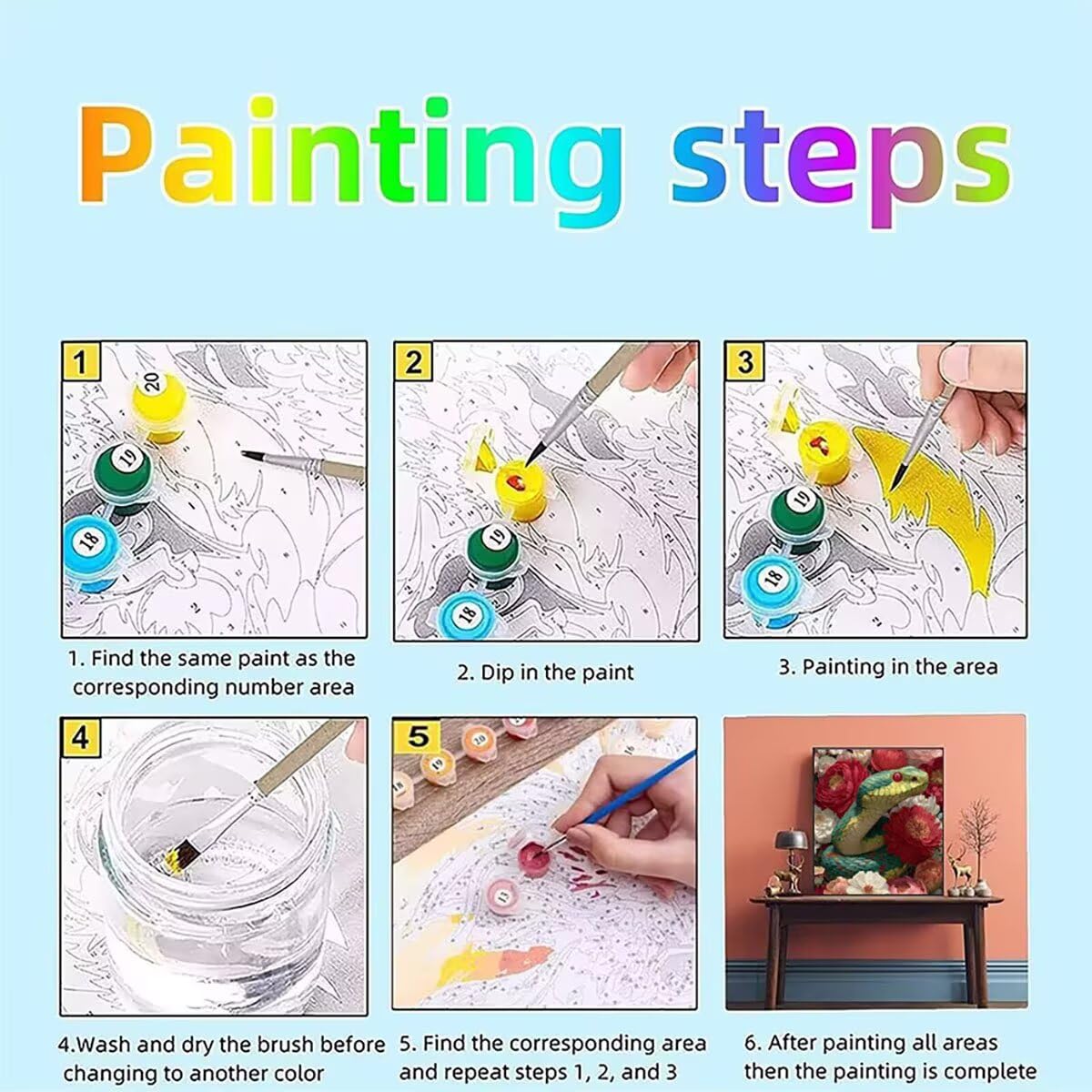 Painting steps

1

20

19

18

1. Find the same paint as the corresponding number area

2

19

18

2. Dip in the paint

3

19

18

3. Painting in the area

4

4.Wash and dry the brush before changing to another color

5

5. Find the corresponding area and repeat steps 1, 2, and 3

6. After painting all areas then the painting is complete