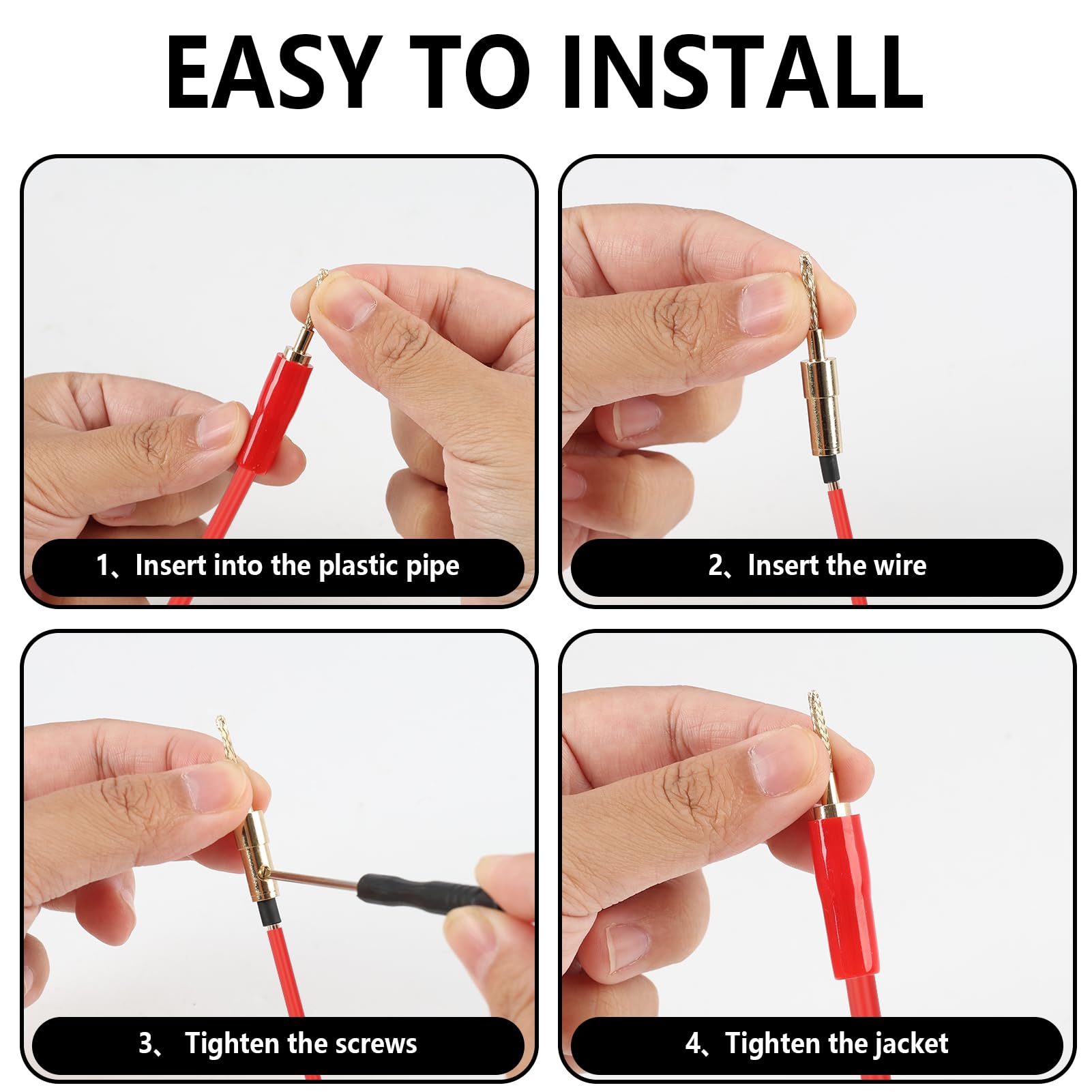 EASY TO INSTALL

1、Insert into the plastic pipe

2、Insert the wire

3、 Tighten the screws

4、Tighten the jacket