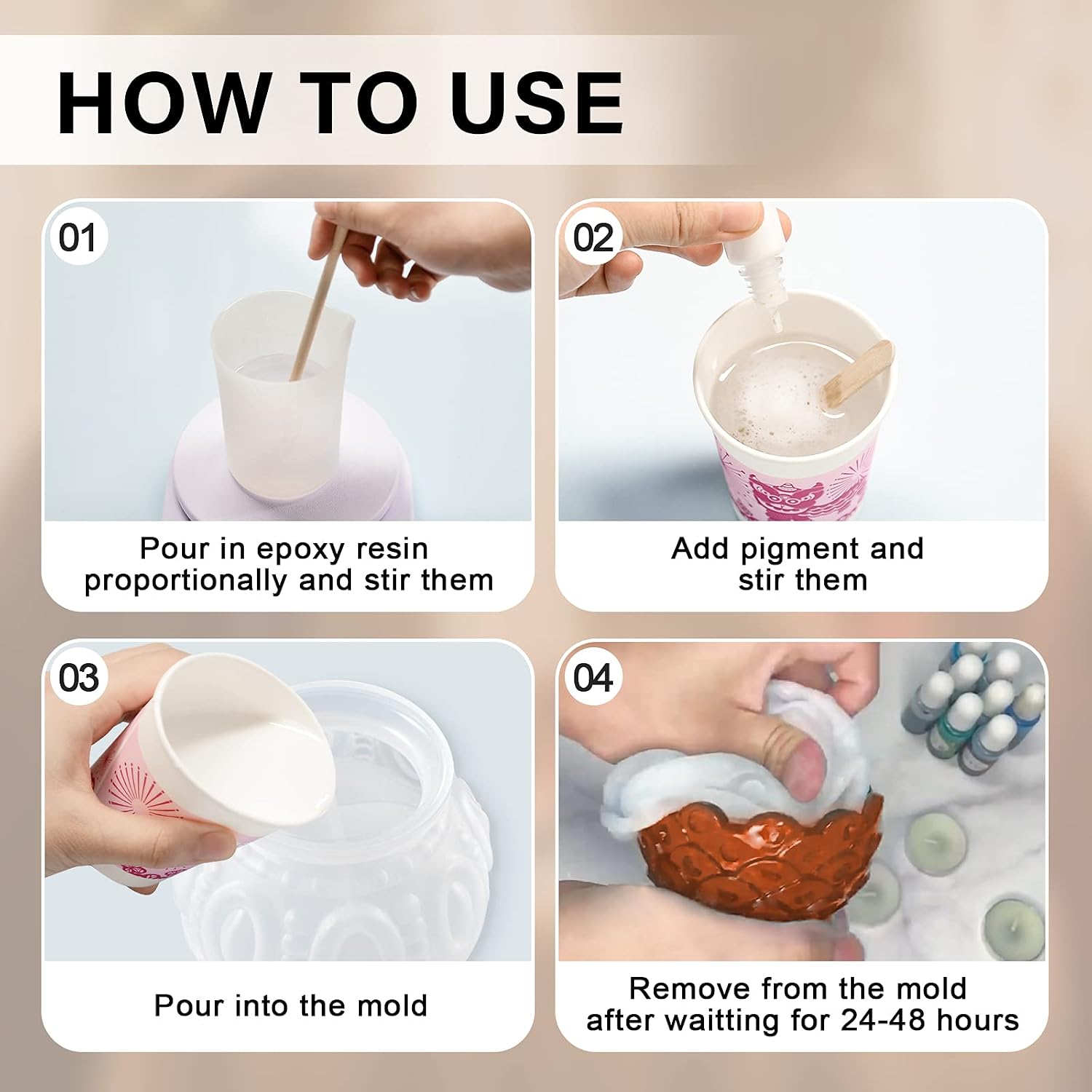 HOW TO USE

01

Pour in epoxy resin proportionally and stir them

02

Add pigment and stir them

03

Pour into the mold

04

Remove from the mold after waitting for 24-48 hours