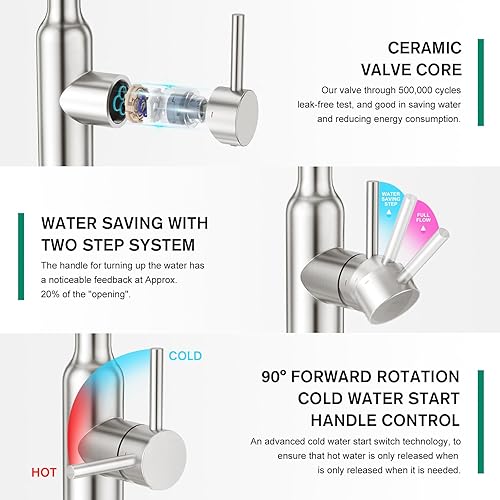 CERAMIC
VALVE CORE

Our valve through 500,000 cycles leak-free test, and good in saving water and reducing energy consumption.

WATER SAVING WITH
TWO STEP SYSTEM

The handle for turning up the water has a noticeable feedback at Approx. 20% of the "opening".

WATER SAVING STEP

FULL FLOW

COLD

HOT

90° FORWARD ROTATION
COLD WATER START
HANDLE CONTROL

An advanced cold water start switch technology, to ensure that hot water is only released when is only released when it is needed.