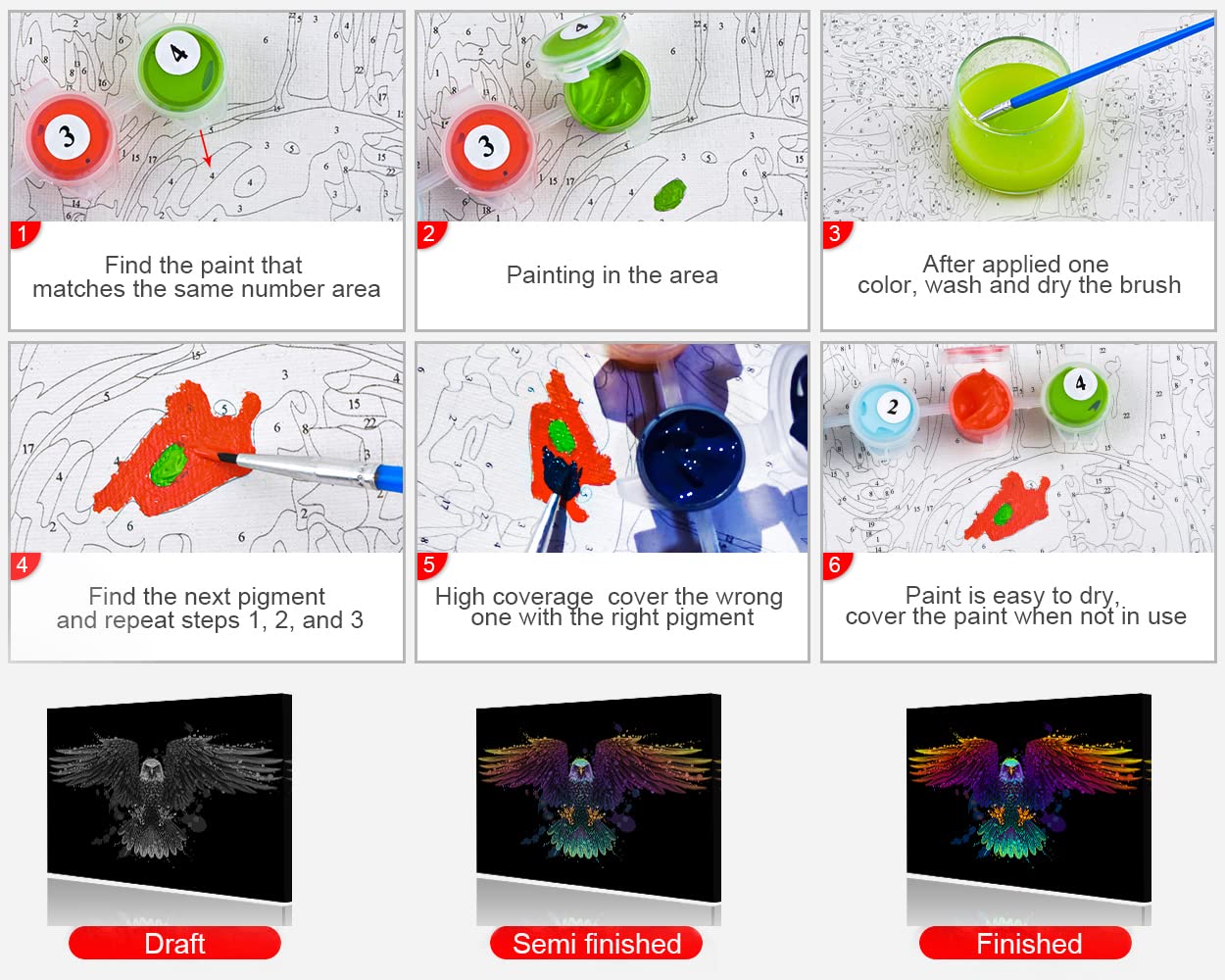 1
Find the paint that matches the same number area

2
Painting in the area

3
After applied one color, wash and dry the brush

4
Find the next pigment and repeat steps 1, 2, and 3

5
High coverage cover the wrong one with the right pigment

6
Paint is easy to dry, cover the paint when not in use

Draft

Semi finished

Finished