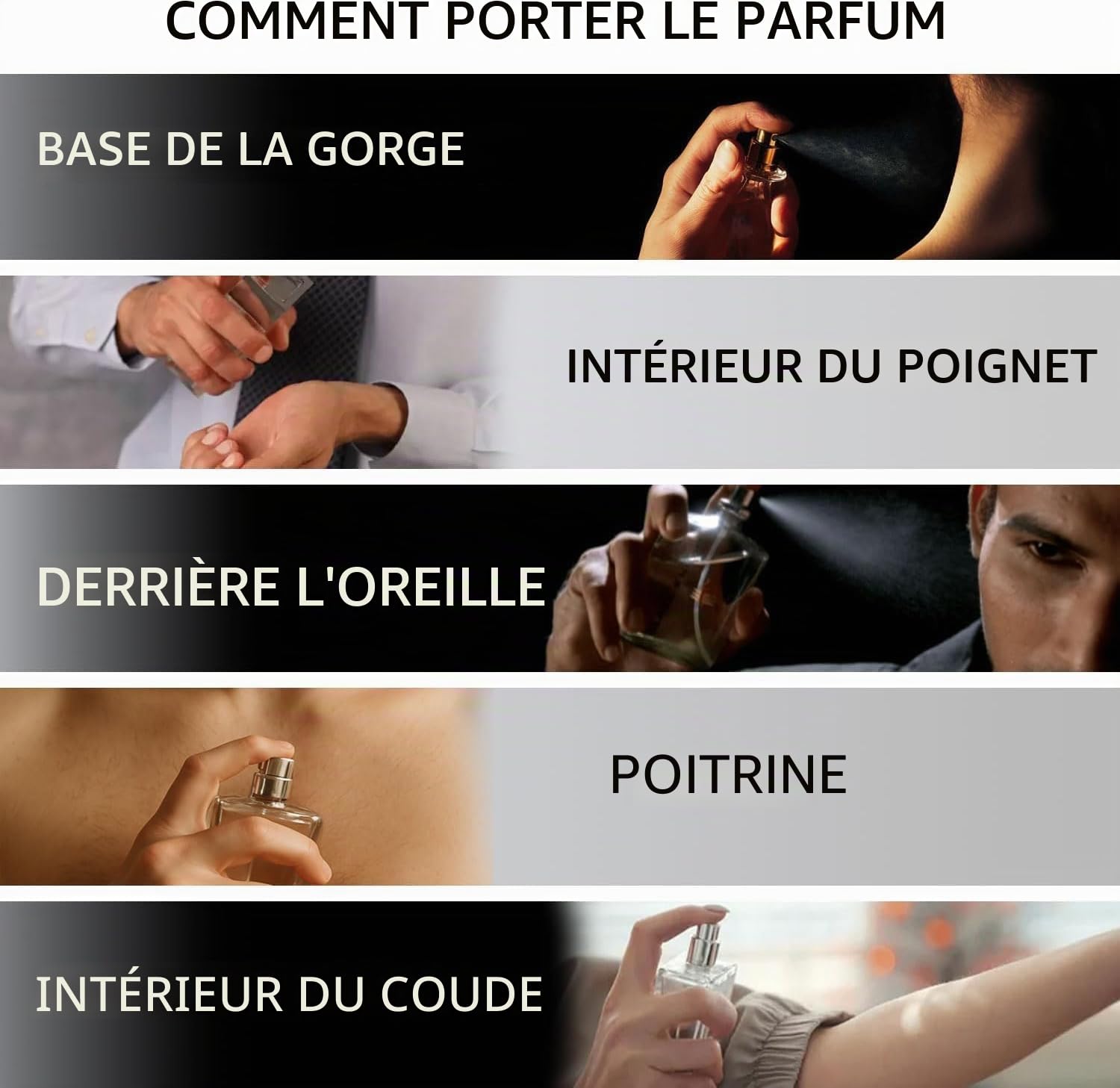 COMMENT PORTER LE PARFUM

BASE DE LA GORGE

INTÉRIEUR DU POIGNET

DERRIÈRE L'OREILLE

POITRINE

INTÉRIEUR DU COUDE