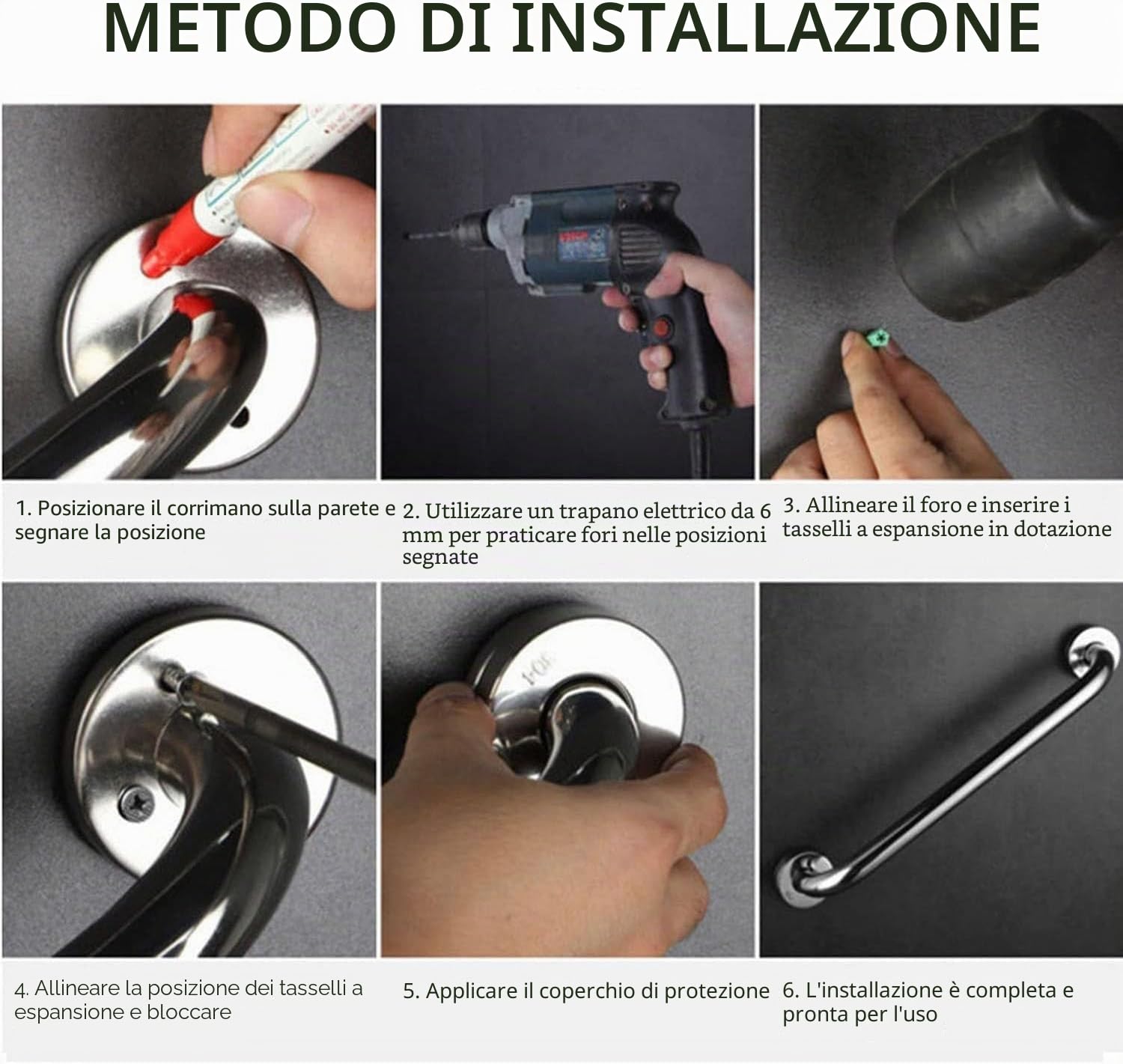 METODO DI INSTALLAZIONE

1. Posizionare il corrimano sulla parete e segnare la posizione

2. Utilizzare un trapano elettrico da 6 mm per praticare fori nelle posizioni segnate

3. Allineare il foro e inserire i tasselli a espansione in dotazione

4. Allineare la posizione dei tasselli a espansione e bloccare

5. Applicare il coperchio di protezione

6. L'installazione è completa e pronta per l'uso