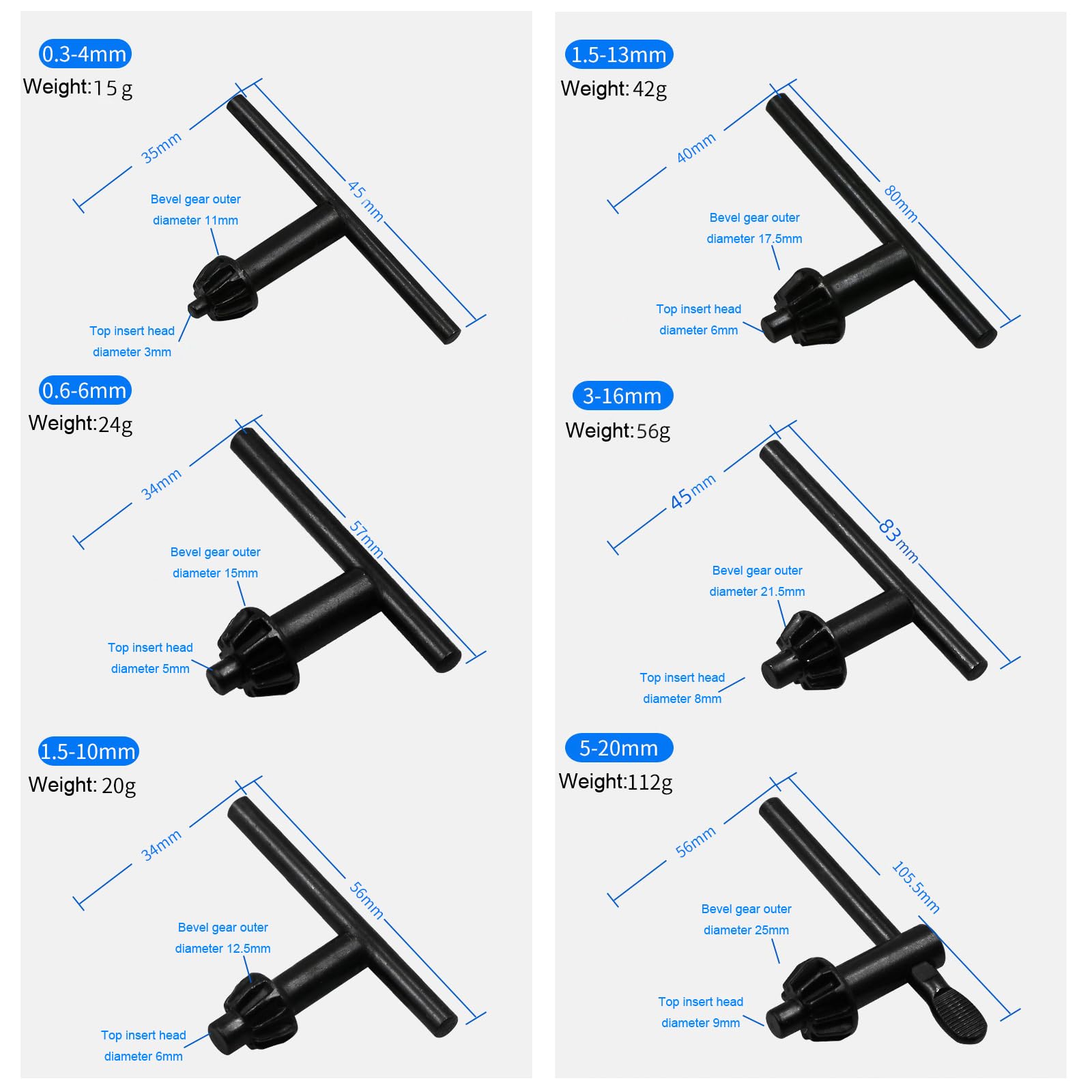 0.3-4mm
Weight: 15 g
35mm
45 mm
Bevel gear outer diameter 11mm
Top insert head diameter 3mm

0.6-6mm
Weight: 24g
34mm
57mm
Bevel gear outer diameter 15mm
Top insert head diameter 5mm

1.5-10mm
Weight: 20g
34mm
56mm
Bevel gear outer diameter 12.5mm
Top insert head diameter 6mm

1.5-13mm
Weight: 42g
40mm
80mm
Bevel gear outer diameter 17.5mm
Top insert head diameter 6mm

3-16mm
Weight: 56g
45mm
83mm
Bevel gear outer diameter 21.5mm
Top insert head diameter 8mm

5-20mm
Weight: 112g
56mm
105.5mm
Bevel gear outer diameter 25mm
Top insert head diameter 9mm