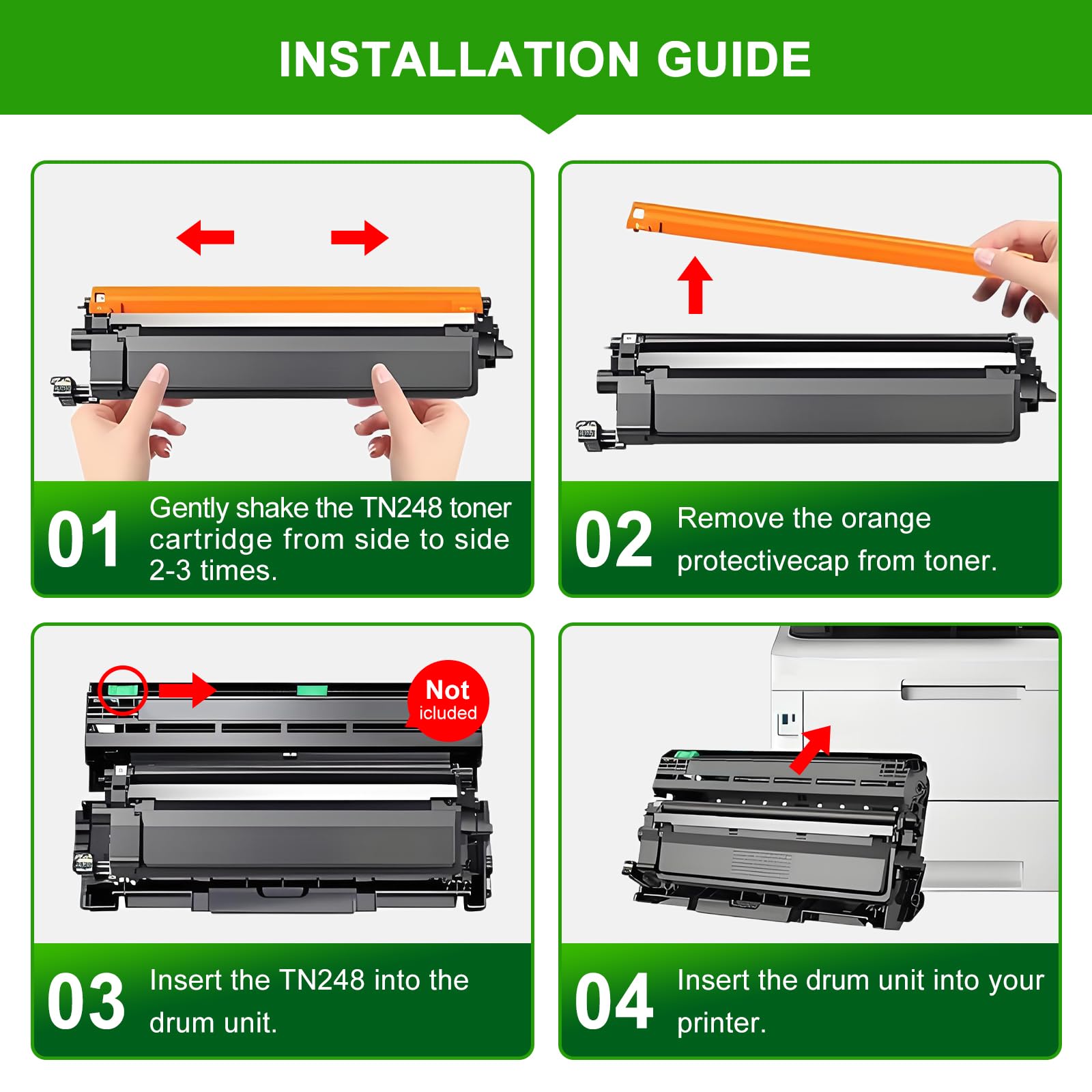 INSTALLATION GUIDE

01 Gently shake the TN248 toner cartridge from side to side 2-3 times.

02 Remove the orange protectivecap from toner.

Not icluded

03 Insert the TN248 into the drum unit.

04 Insert the drum unit into your printer.