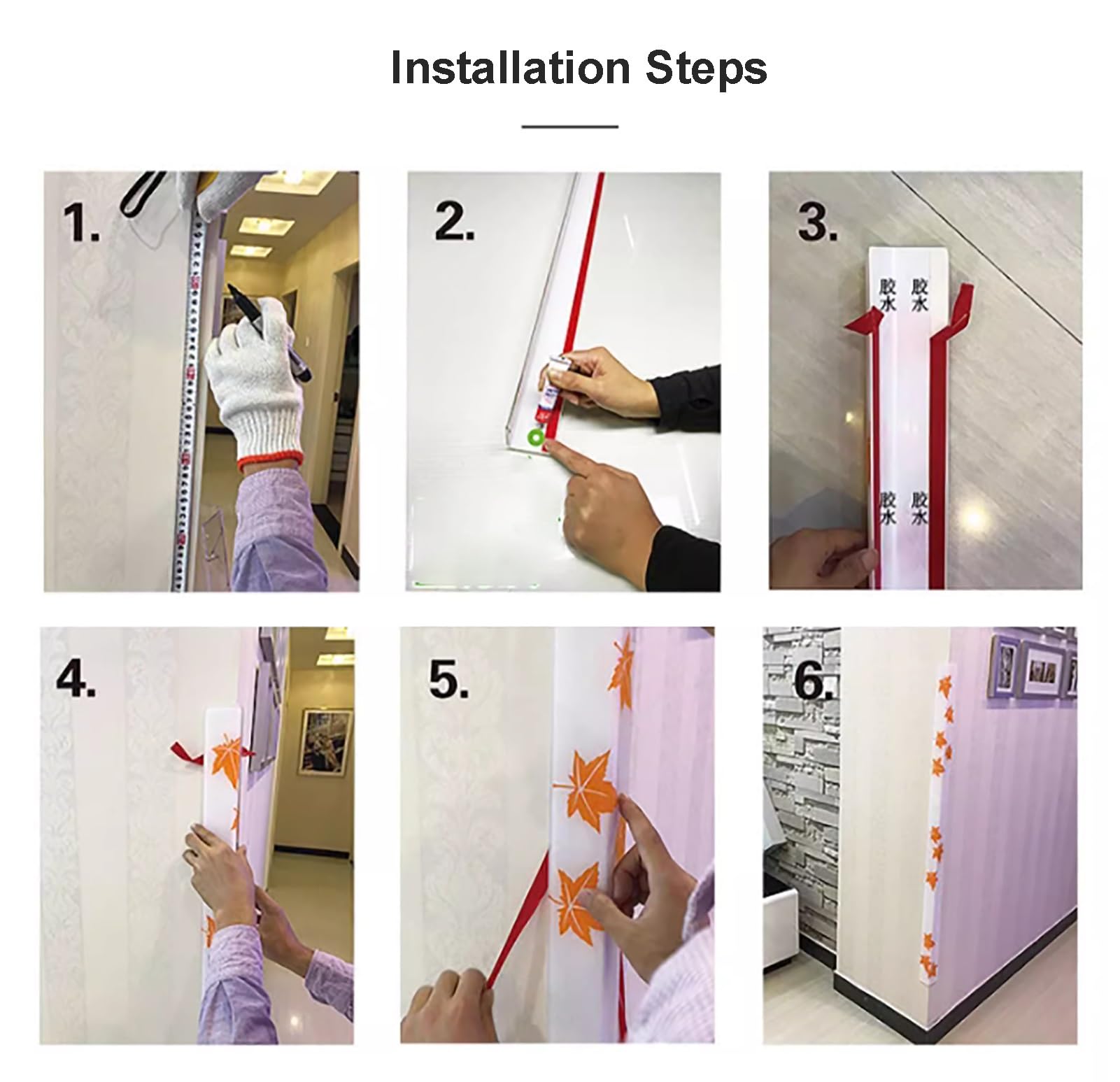 Installation Steps

1.

2.

3.

胶水 胶水

胶水 胶水

4.

5.

6.