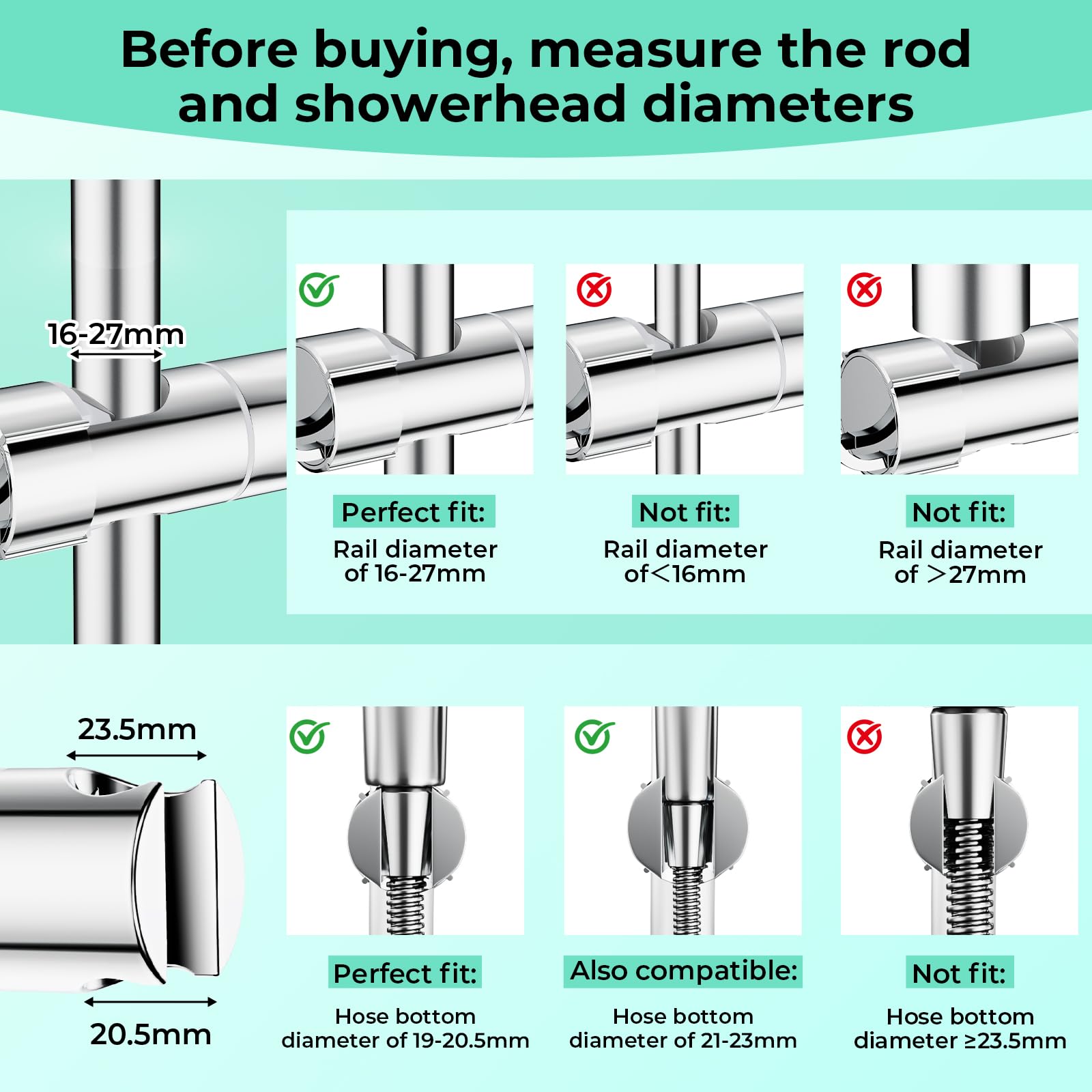 Before buying, measure the rod and showerhead diameters

16-27mm

Perfect fit:
Rail diameter of 16-27mm

Not fit:
Rail diameter of<16mm

Not fit:
Rail diameter of >27mm

23.5mm

20.5mm

Perfect fit:
Hose bottom diameter of 19-20.5mm

Also compatible:
Hose bottom diameter of 21-23mm

Not fit:
Hose bottom diameter ≥23.5mm