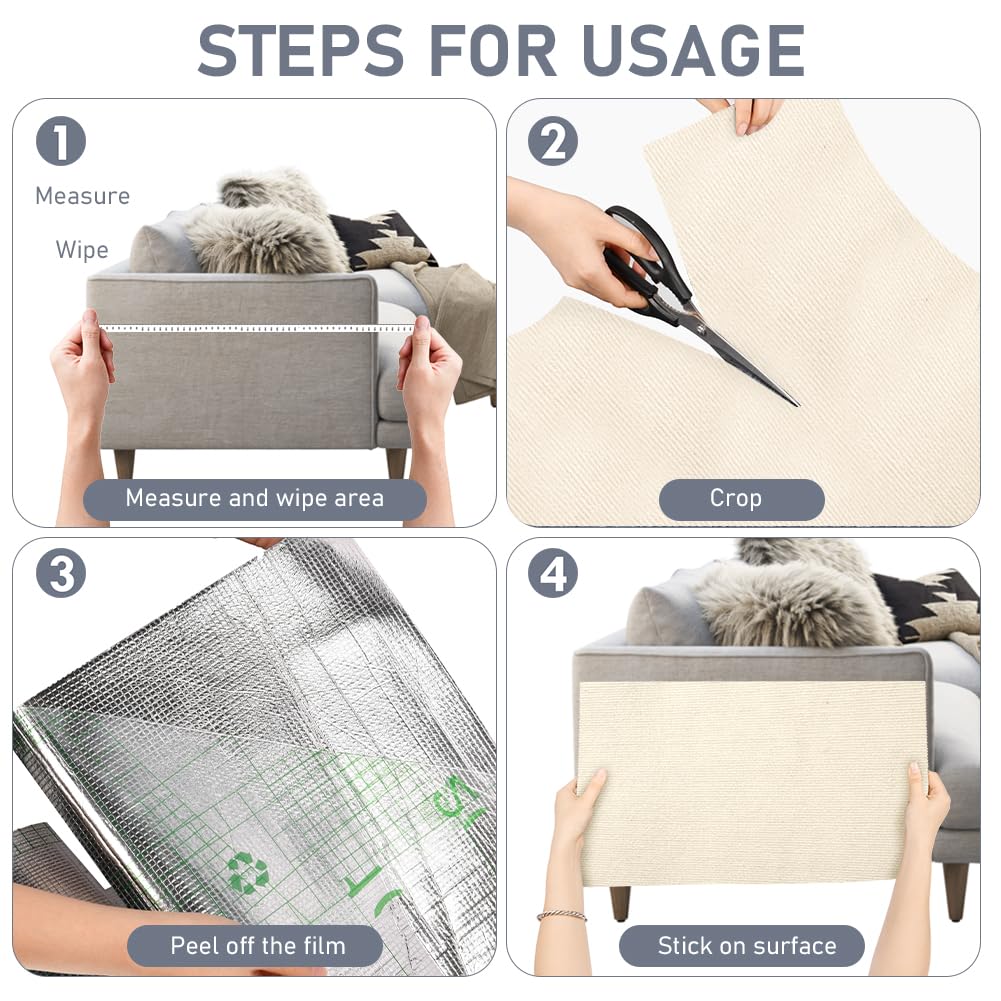 STEPS FOR USAGE

1

Measure

Wipe

Measure and wipe area

2

Crop

3

Peel off the film

4

Stick on surface