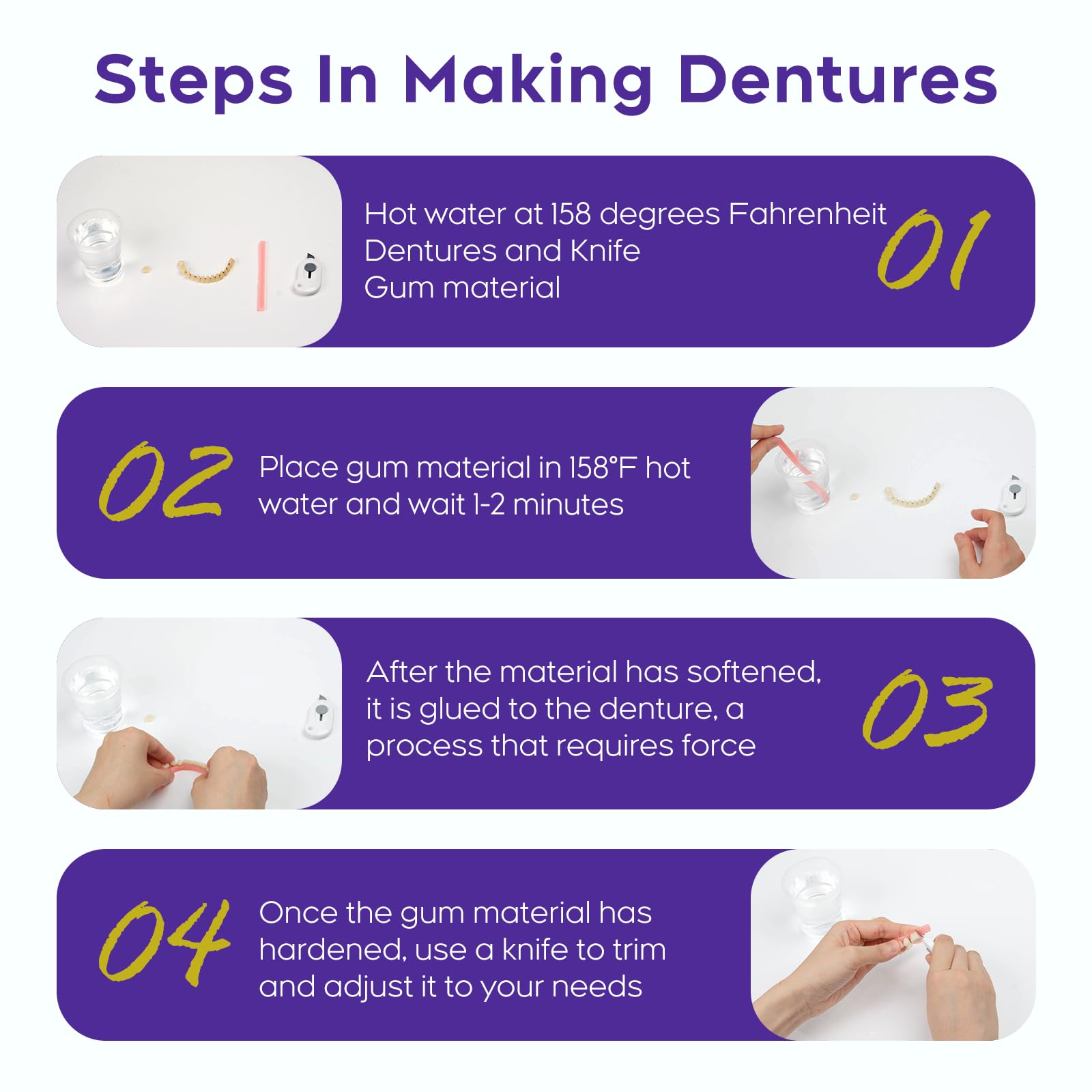 Steps In Making Dentures

Hot water at 158 degrees Fahrenheit
Dentures and Knife
Gum material

01

02

Place gum material in 158°F hot water and wait 1-2 minutes

After the material has softened, it is glued to the denture, a process that requires force

03

04

Once the gum material has hardened, use a knife to trim and adjust it to your needs