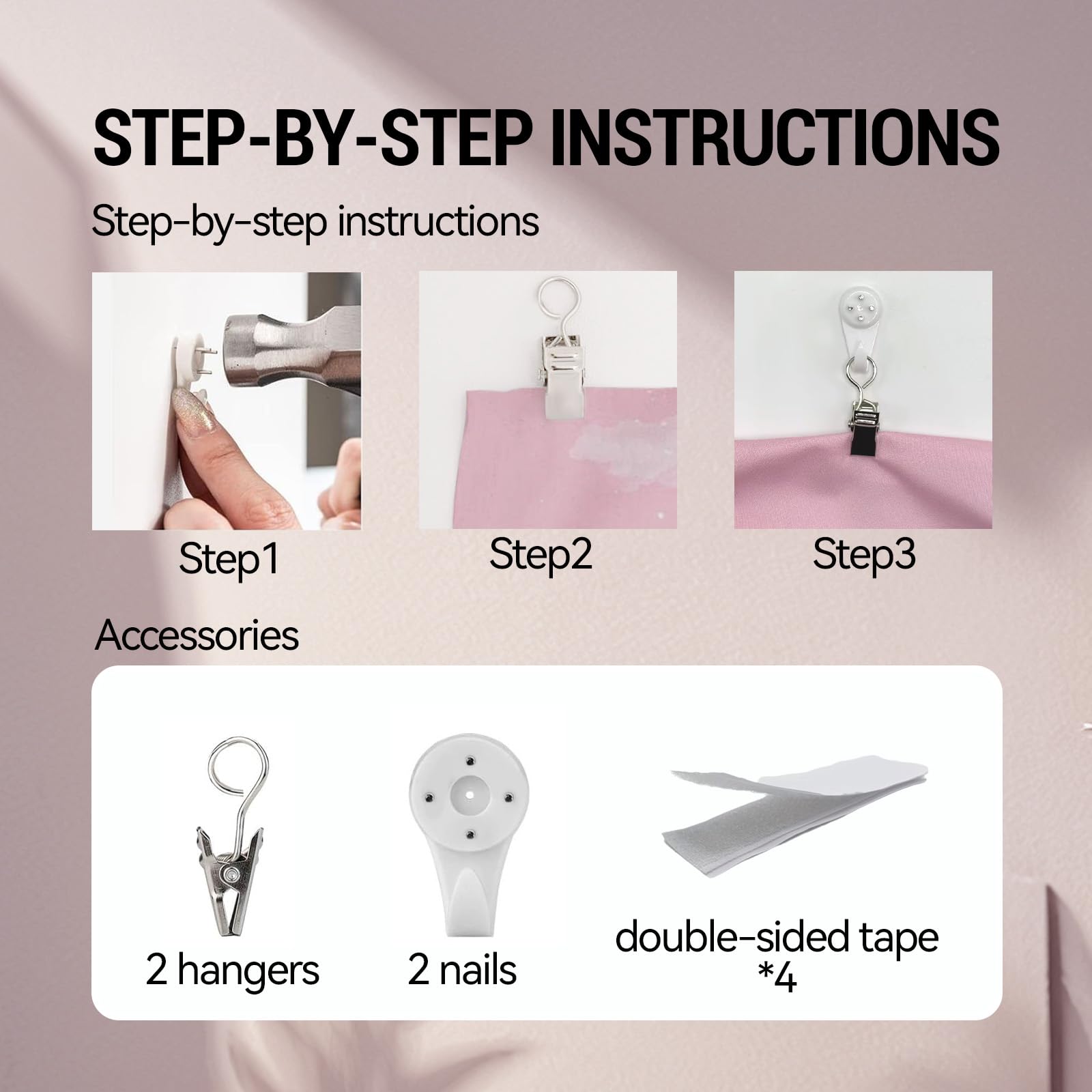 STEP-BY-STEP INSTRUCTIONS

Step-by-step instructions

Step1

Step2

Step3

Accessories

2 hangers

2 nails

double-sided tape *4